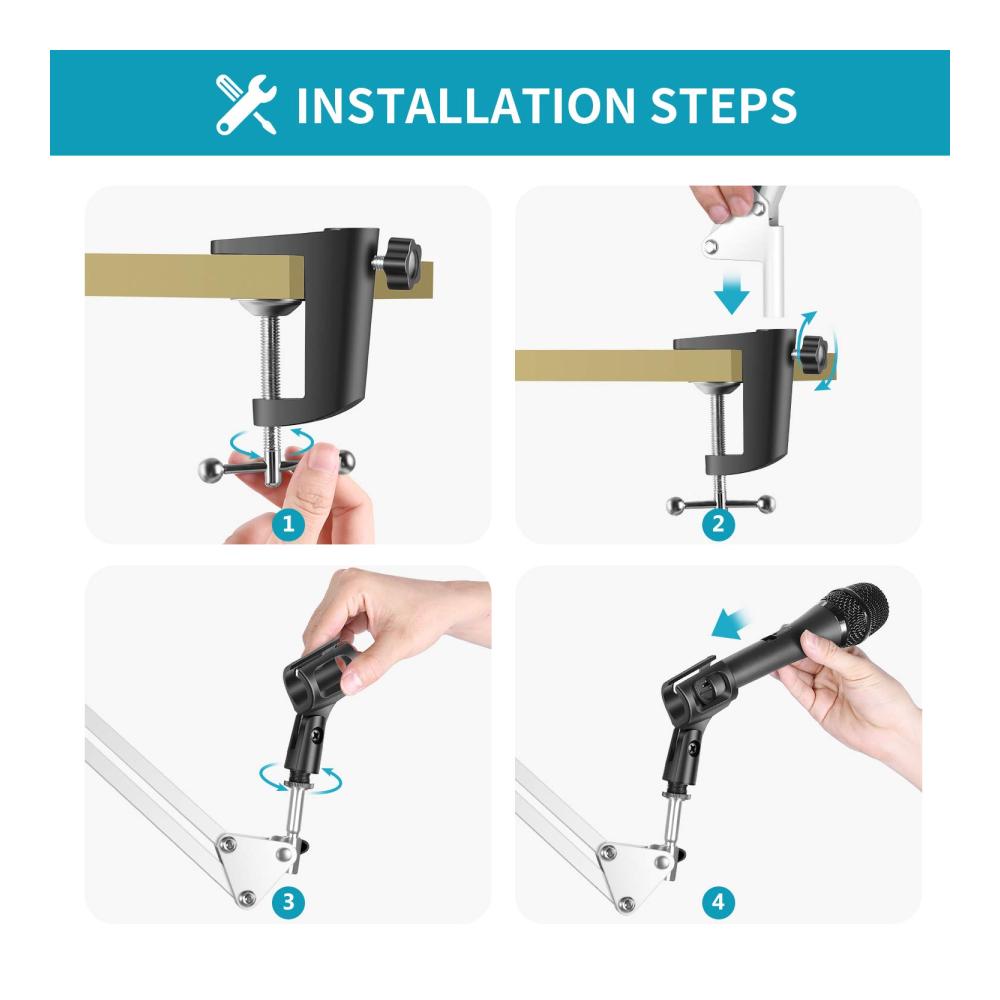 INSTALLATION STEPS

1

2

3

4