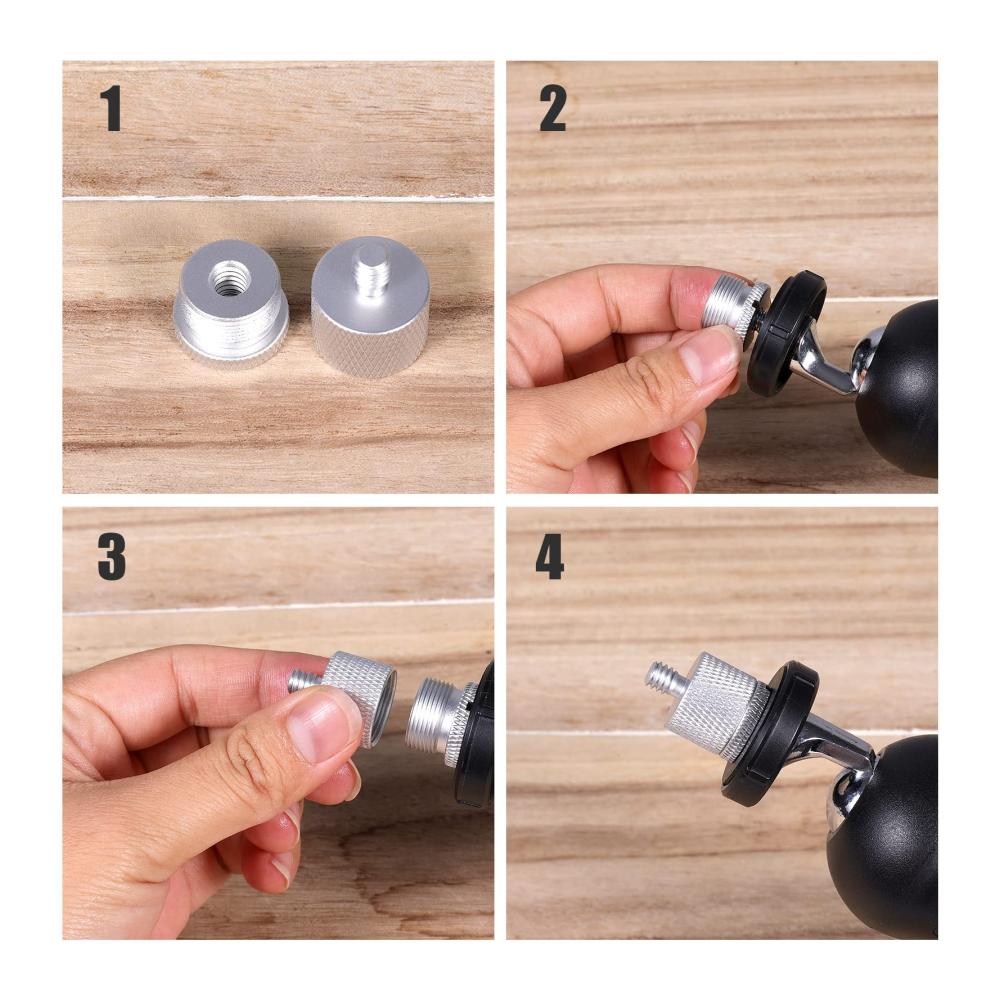 1

2

3

4