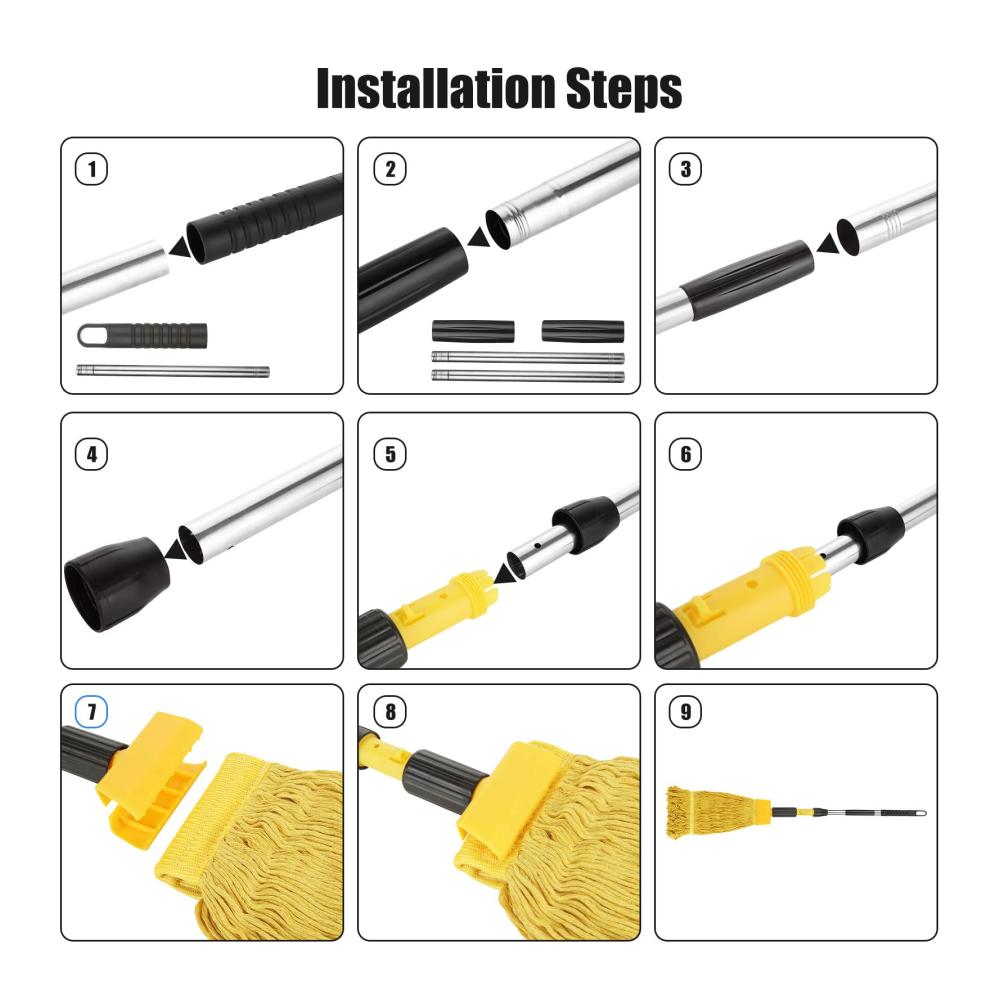 Installation Steps

1

2

3

4

5

6

7

8

9