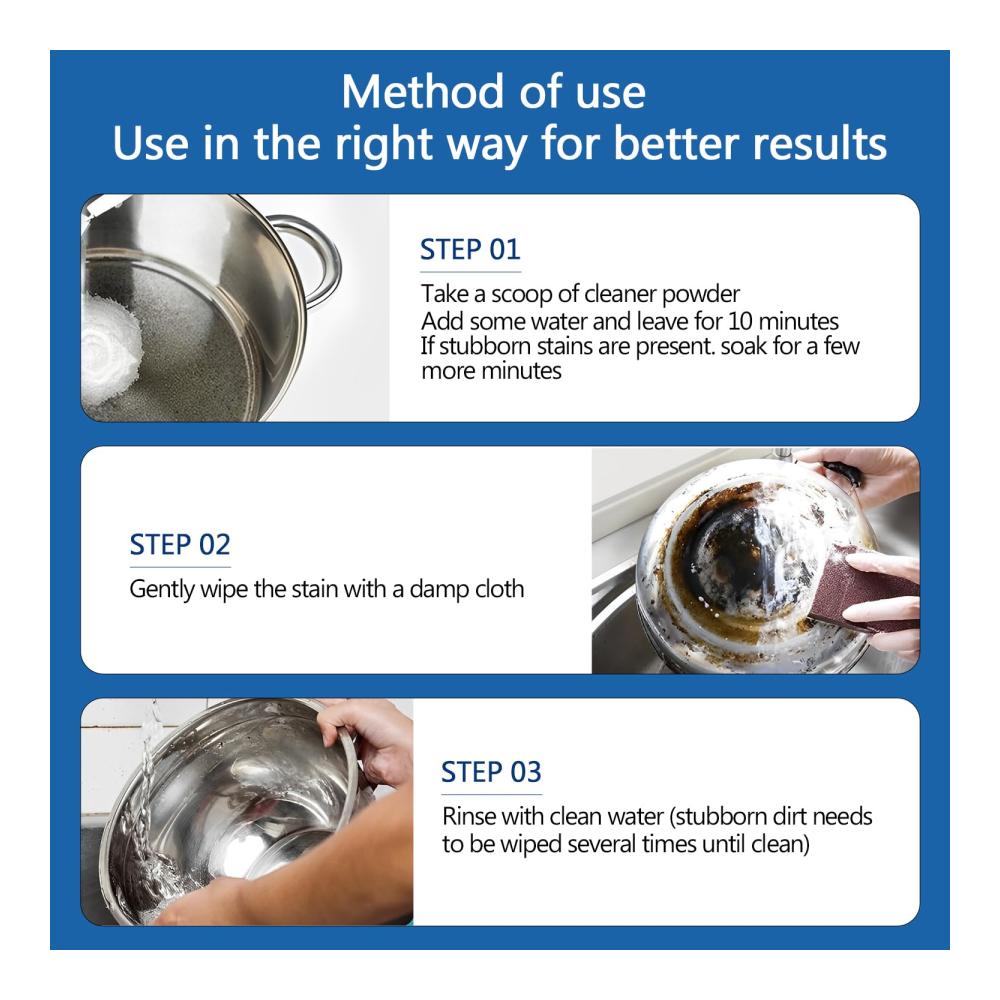 Method of use
Use in the right way for better results

STEP 01

Take a scoop of cleaner powder
Add some water and leave for 10 minutes
If stubborn stains are present. soak for a few more minutes

STEP 02

Gently wipe the stain with a damp cloth

STEP 03

Rinse with clean water (stubborn dirt needs to be wiped several times until clean)