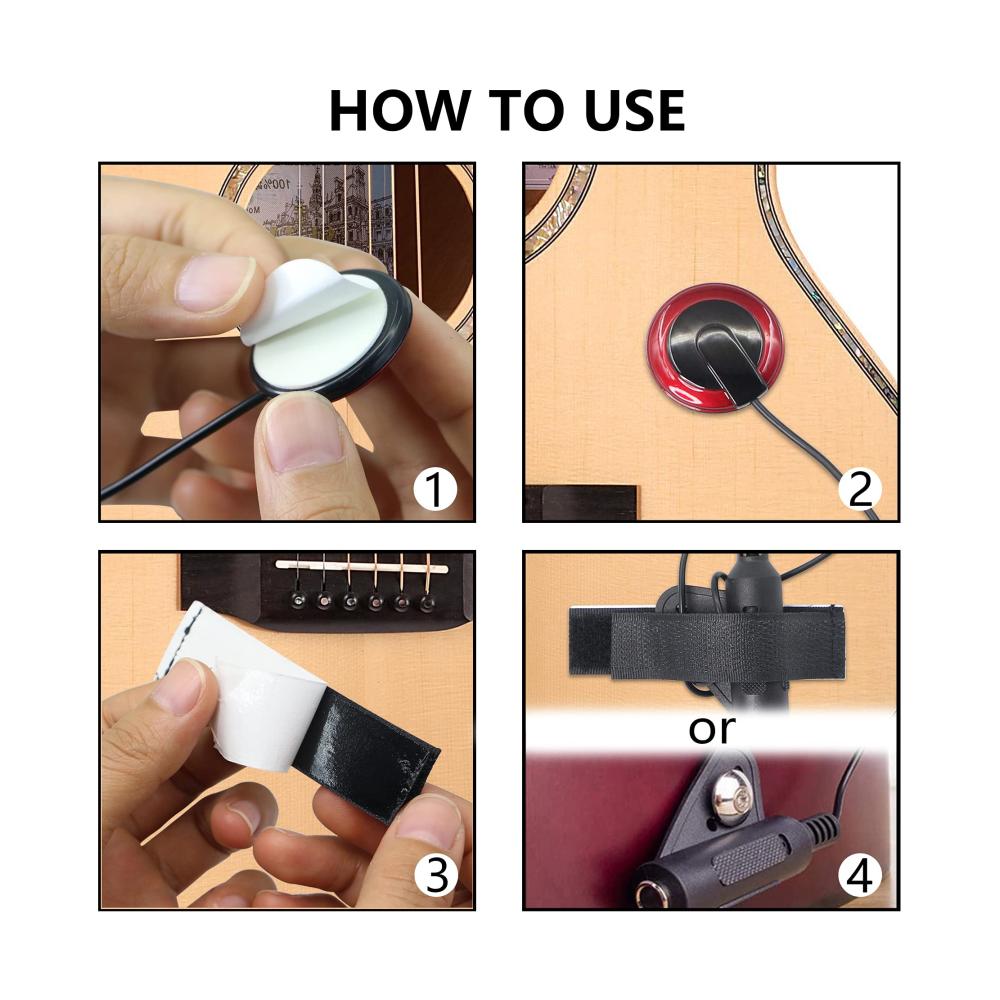 HOW TO USE

1

2

3

or

4