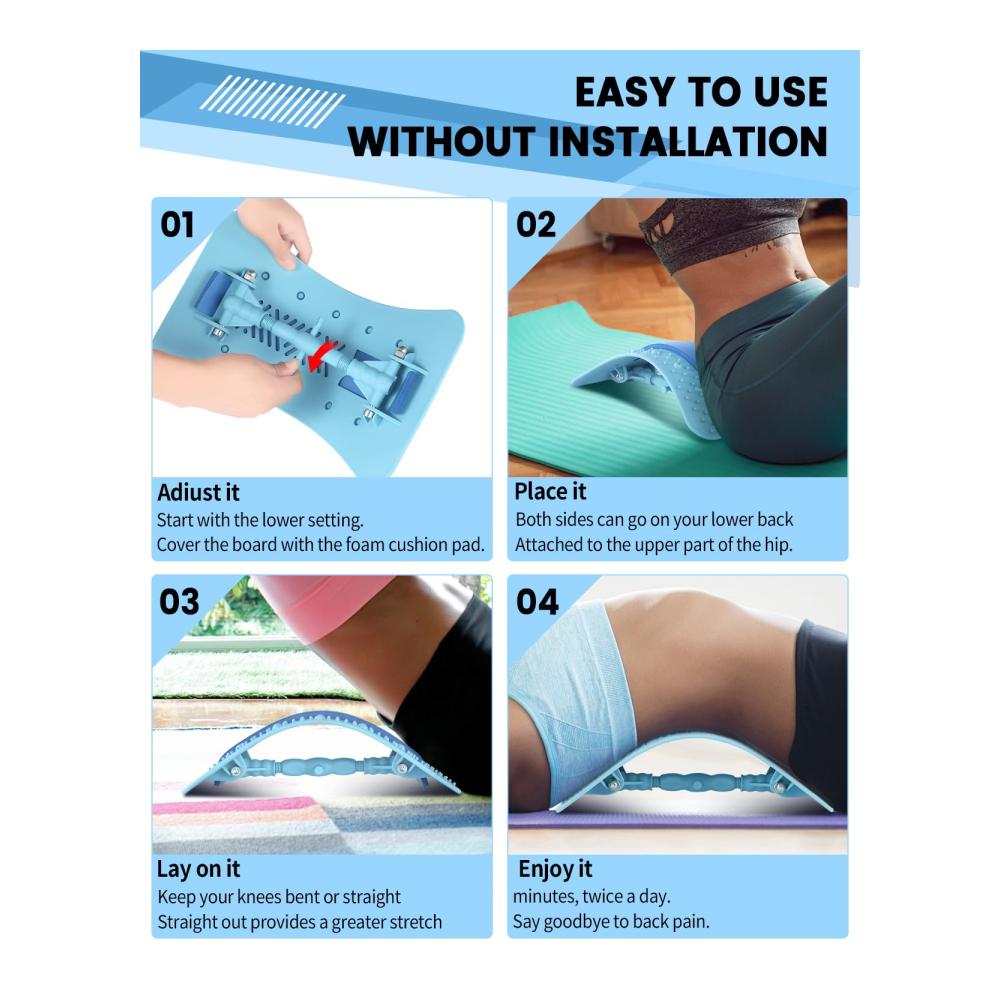 EASY TO USE
WITHOUT INSTALLATION

01

Adiust it
Start with the lower setting.
Cover the board with the foam cushion pad.

02

Place it
Both sides can go on your lower back
Attached to the upper part of the hip.

03

Lay on it
Keep your knees bent or straight
Straight out provides a greater stretch

04

Enjoy it
minutes, twice a day.
Say goodbye to back pain.