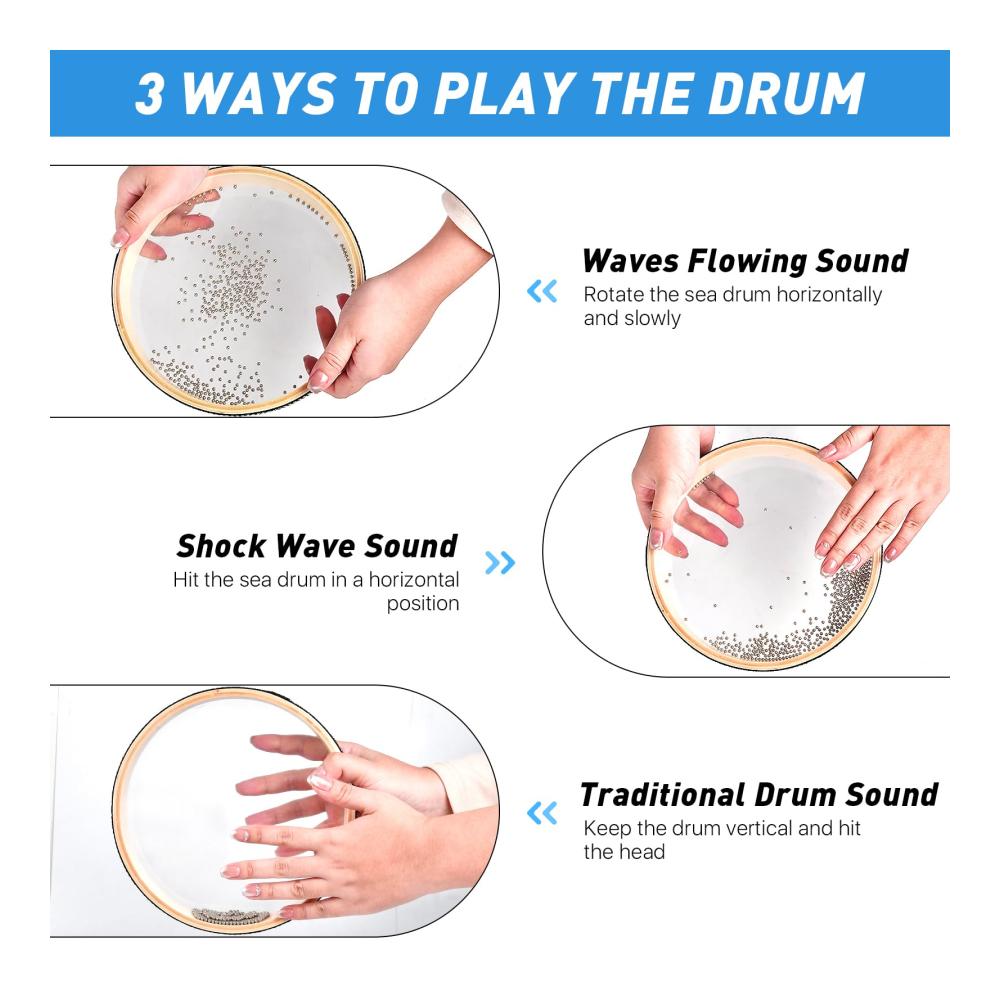 3 WAYS TO PLAY THE DRUM

Waves Flowing Sound
Rotate the sea drum horizontally and slowly

Shock Wave Sound
Hit the sea drum in a horizontal position

Traditional Drum Sound
Keep the drum vertical and hit the head