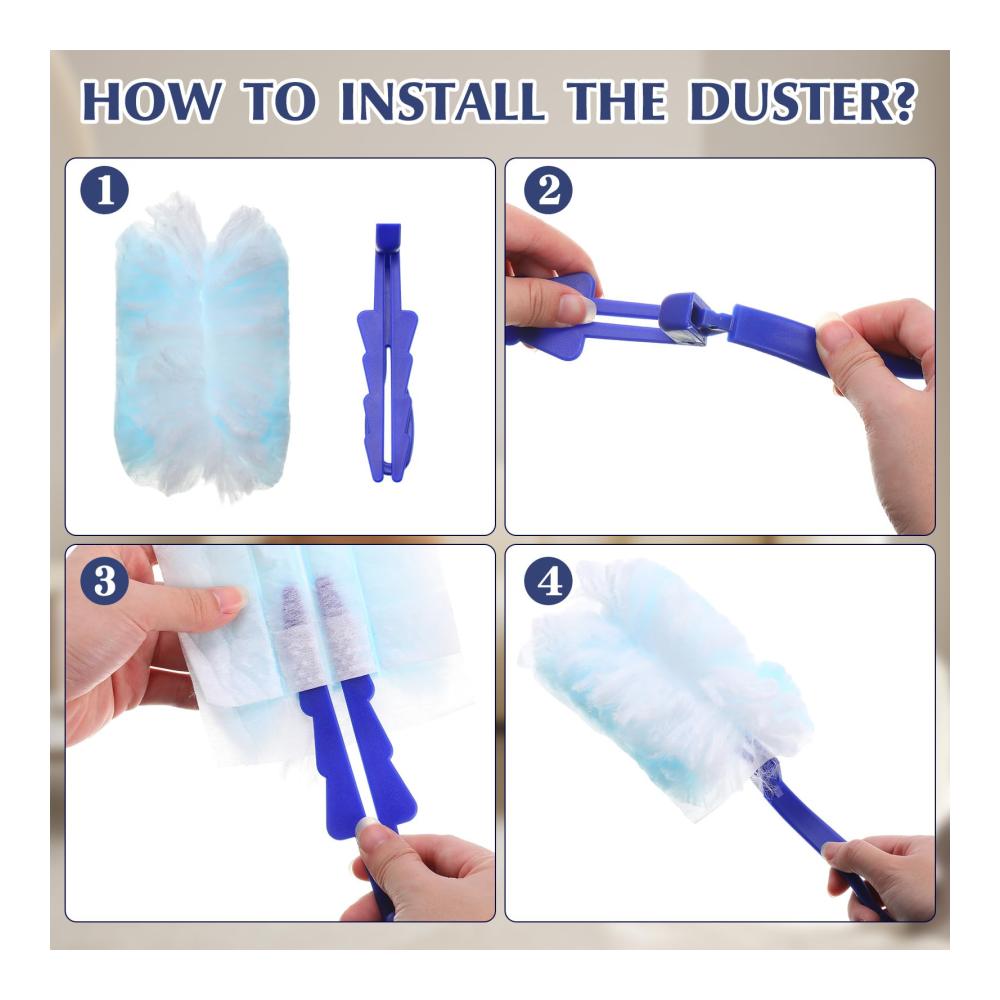 HOW TO INSTALL THE DUSTER?

1

2

3

4