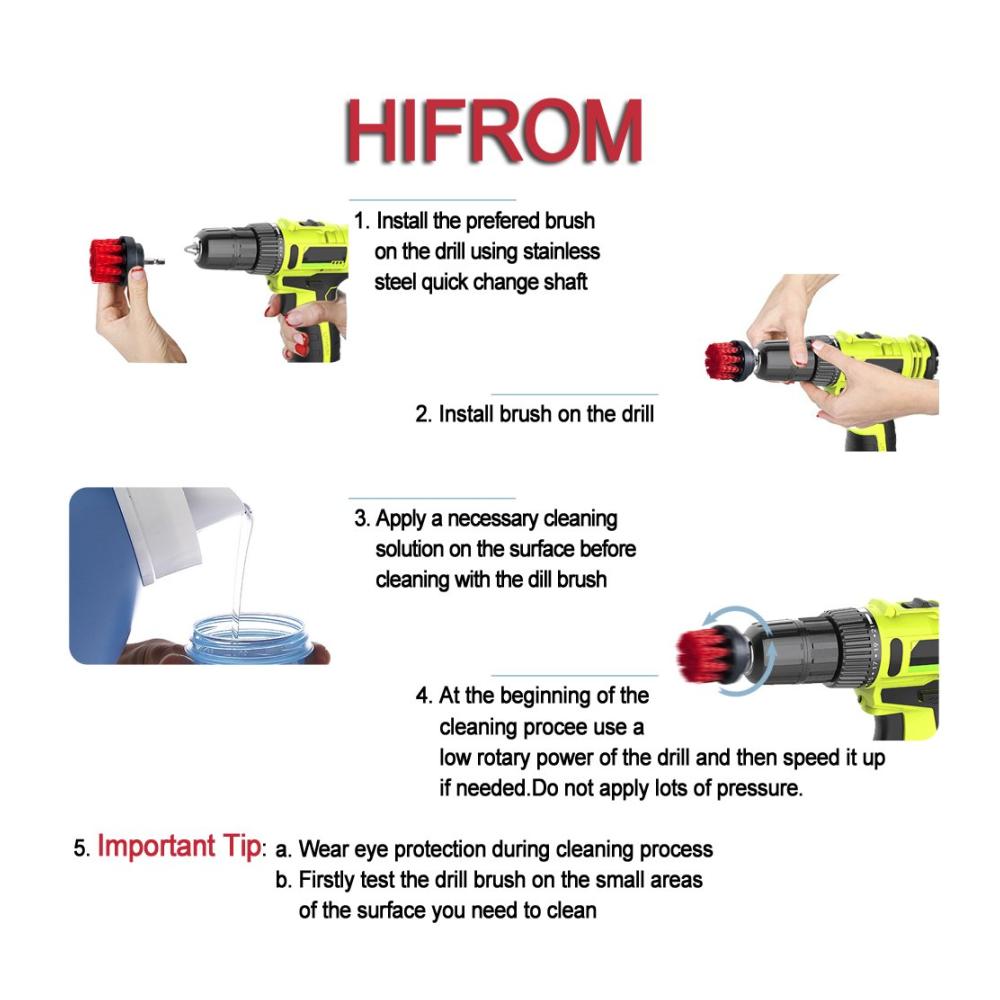 HIFROM

1. Install the prefered brush on the drill using stainless steel quick change shaft

2. Install brush on the drill

3. Apply a necessary cleaning solution on the surface before cleaning with the dill brush

4. At the beginning of the cleaning procee use a low rotary power of the drill and then speed it up if needed.Do not apply lots of pressure.

5. Important Tip: a. Wear eye protection during cleaning process
b. Firstly test the drill brush on the small areas of the surface you need to clean