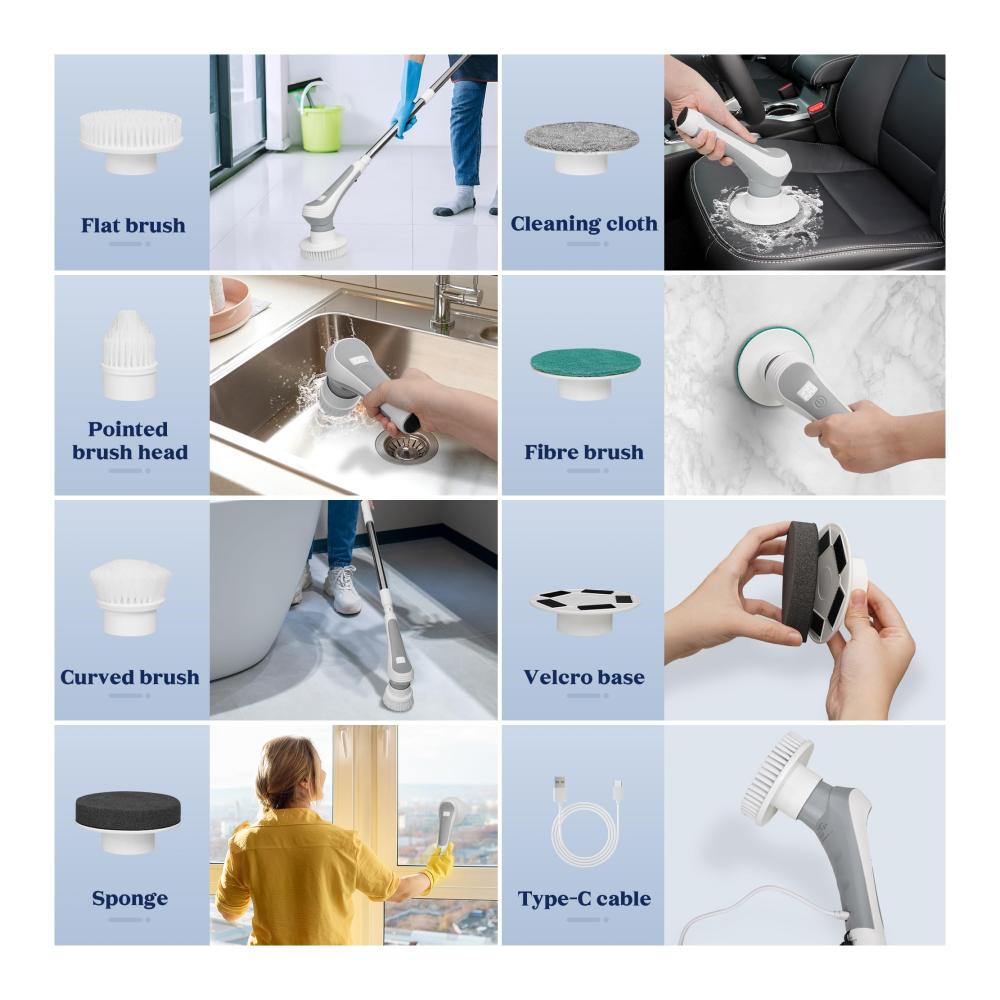 Flat brush

Cleaning cloth

Pointed brush head

Fibre brush

Curved brush

Velcro base

Sponge

Type-C cable