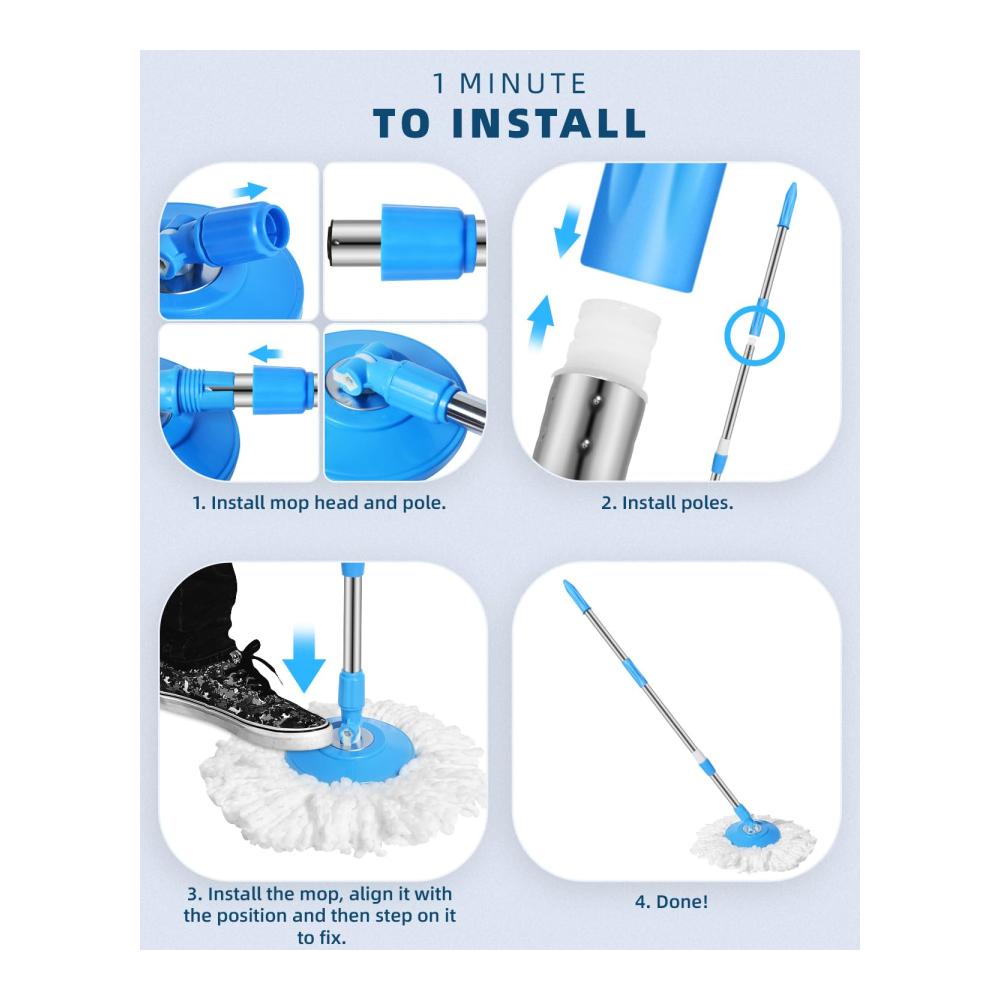 1 MINUTE
TO INSTALL

1. Install mop head and pole.

2. Install poles.

3. Install the mop, align it with the position and then step on it to fix.

4. Done!