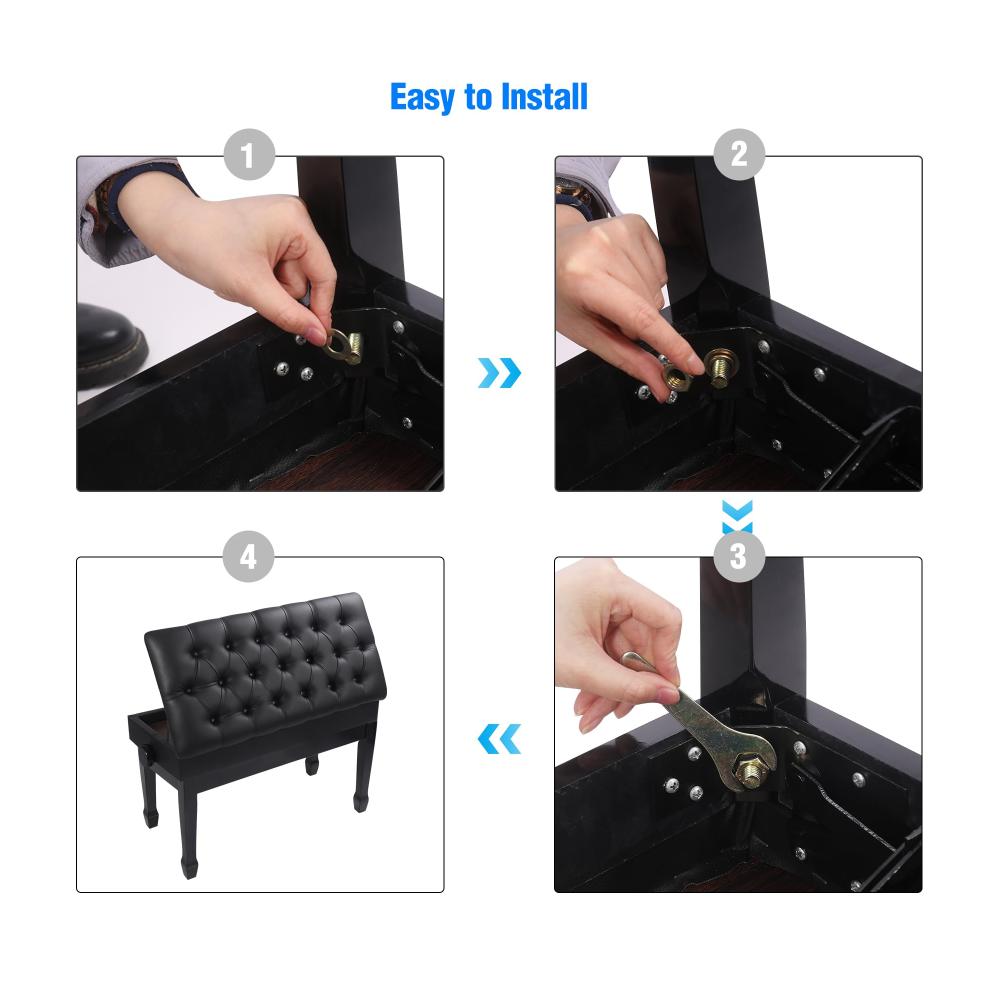 Easy to Install

1

2

3

4