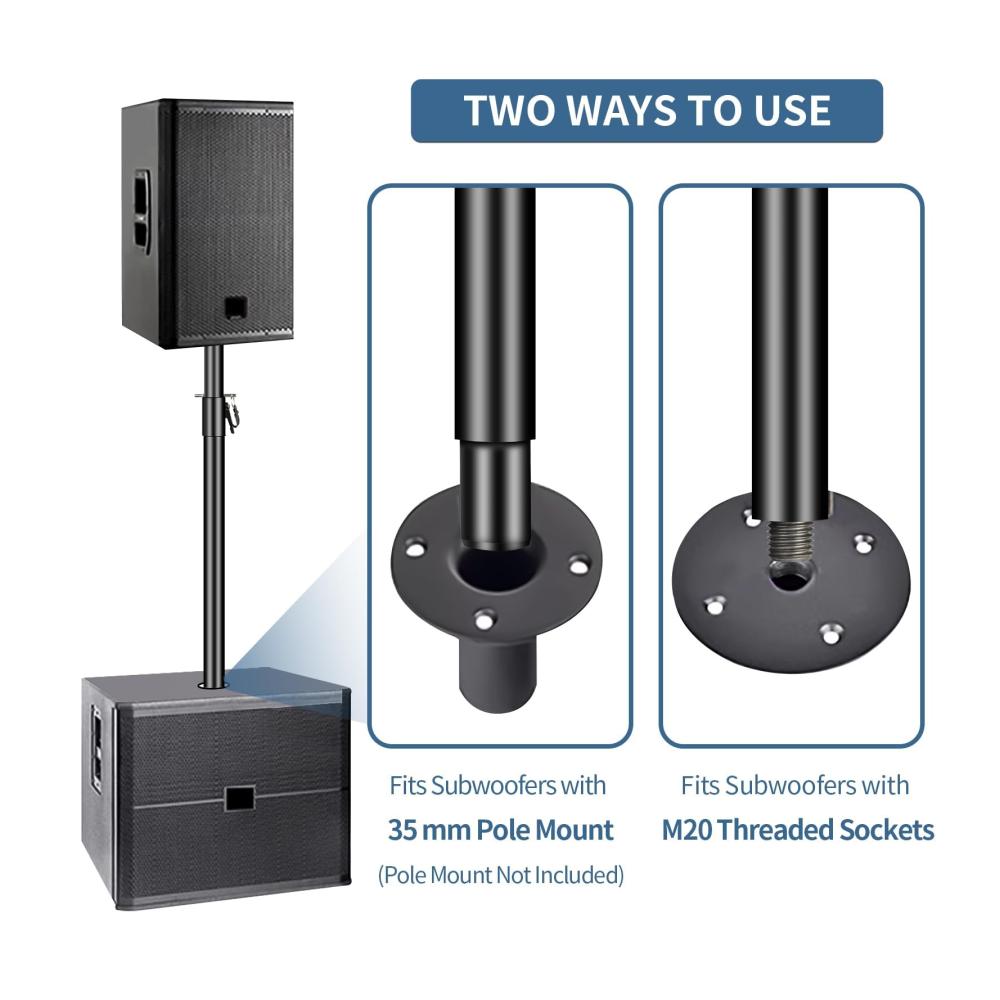 TWO WAYS TO USE

Fits Subwoofers with
35 mm Pole Mount
(Pole Mount Not Included)

Fits Subwoofers with
M20 Threaded Sockets