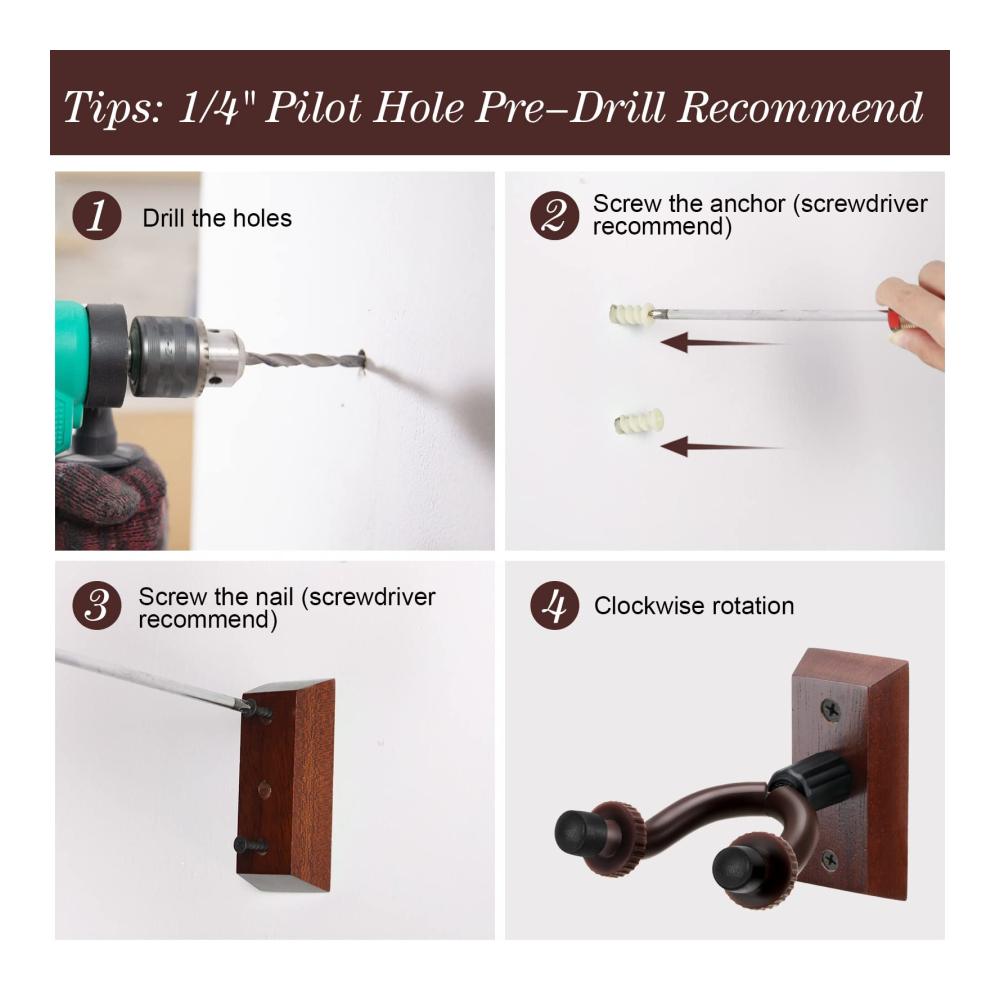 Tips: 1/4" Pilot Hole Pre-Drill Recommend

1 Drill the holes

2 Screw the anchor (screwdriver recommend)

3 Screw the nail (screwdriver recommend)

4 Clockwise rotation