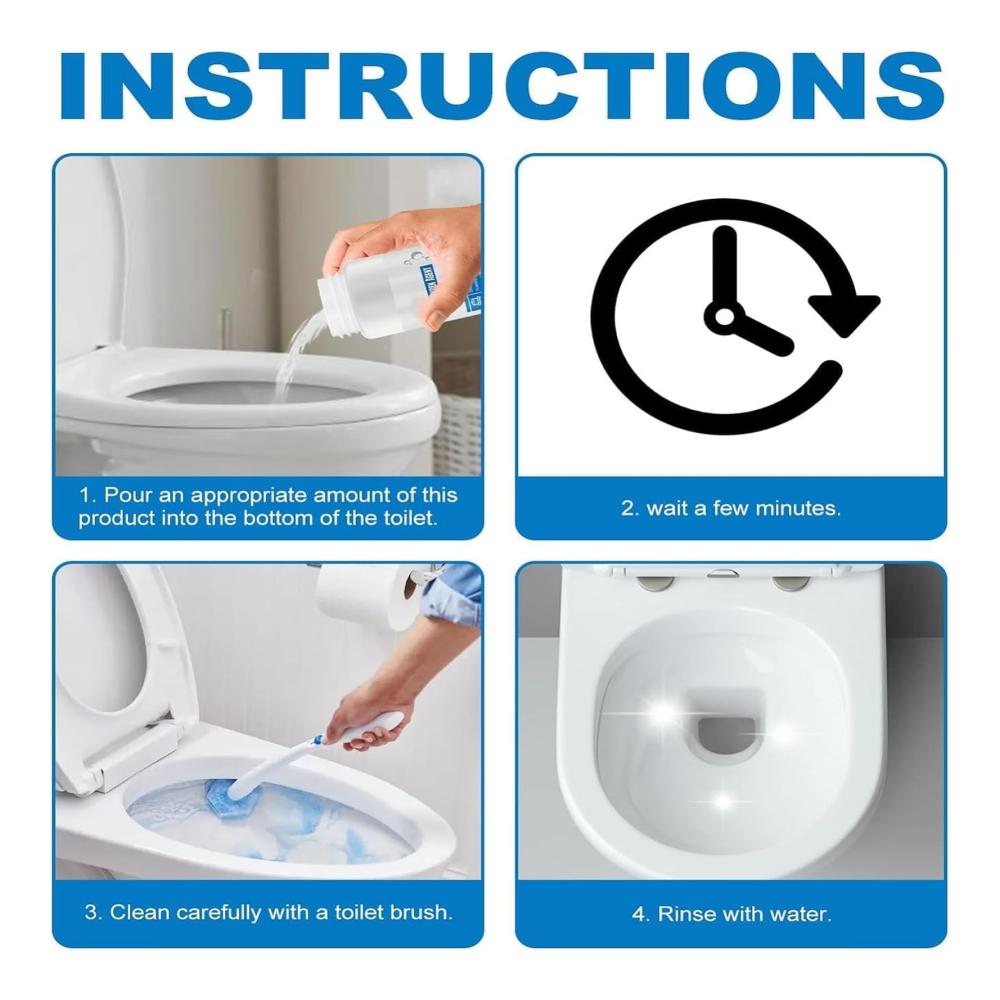 INSTRUCTIONS

1. Pour an appropriate amount of this product into the bottom of the toilet.

2. wait a few minutes.

3. Clean carefully with a toilet brush.

4. Rinse with water.