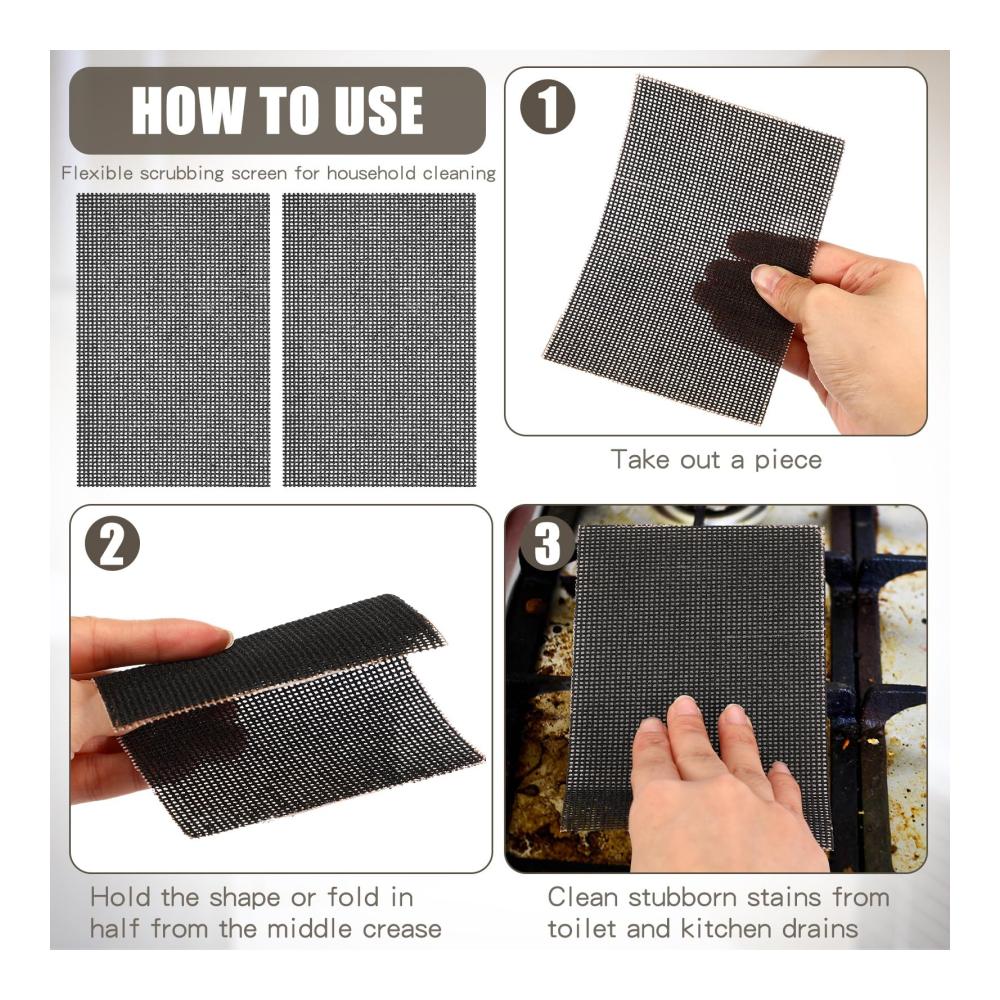 HOW TO USE

Flexible scrubbing screen for household cleaning

1

Take out a piece

2

Hold the shape or fold in half from the middle crease

3

Clean stubborn stains from toilet and kitchen drains