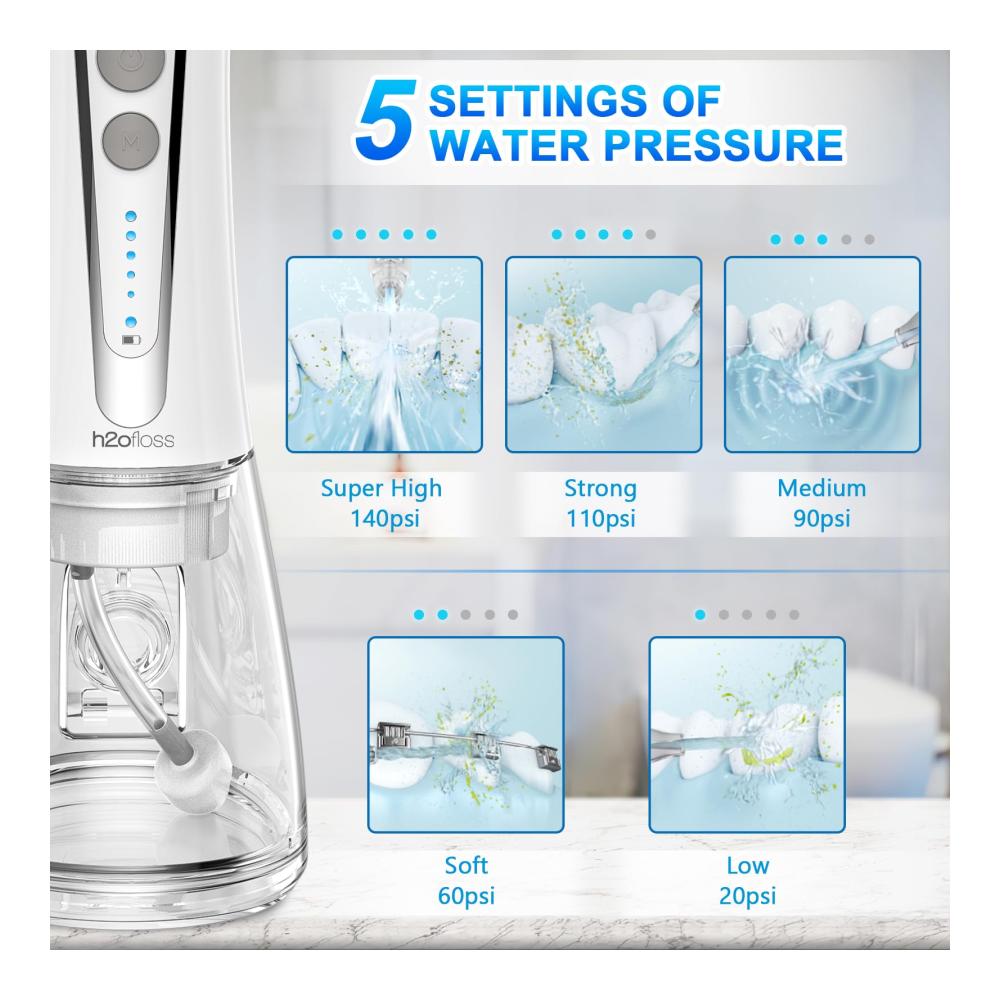 5 SETTINGS OF WATER PRESSURE

M

h2ofloss

Super High
140psi

Strong
110psi

Medium
90psi

Soft
60psi

Low
20psi