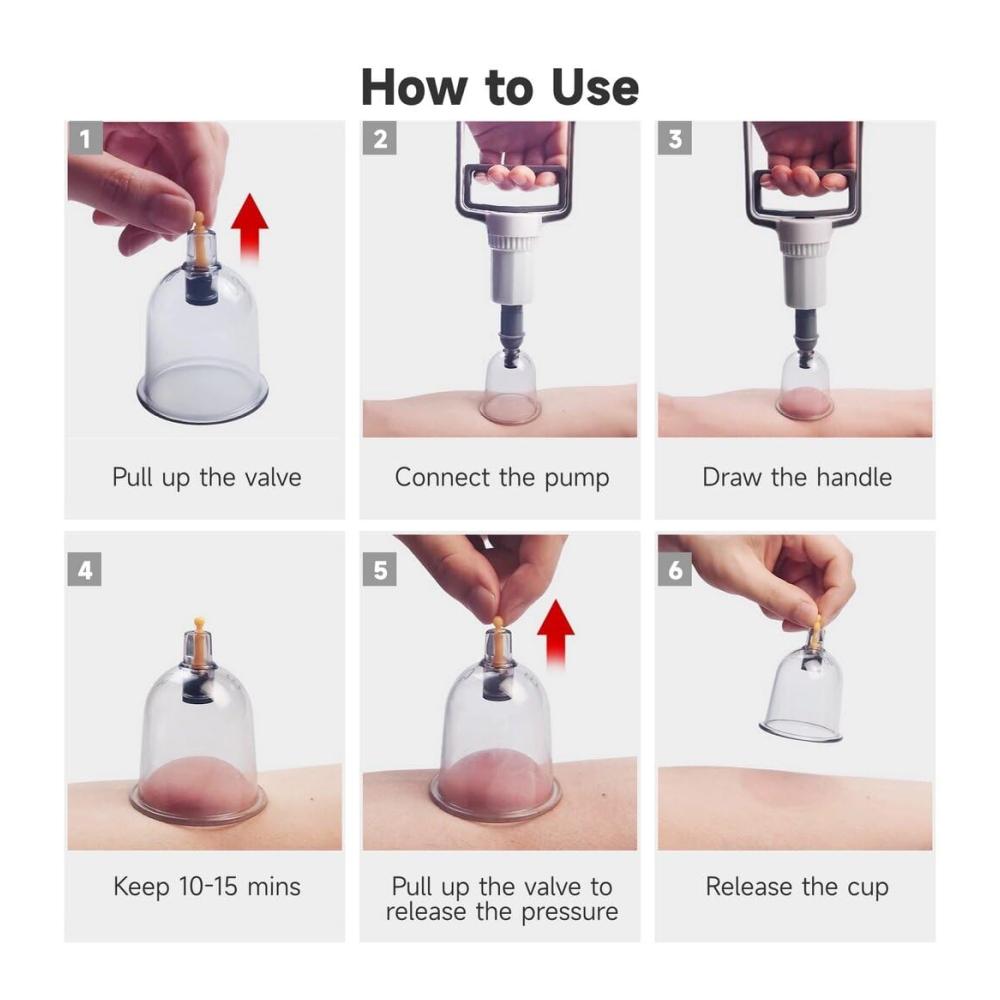 How to Use

1

Pull up the valve

2

Connect the pump

3

Draw the handle

4

Keep 10-15 mins

5

Pull up the valve to release the pressure

6

Release the cup