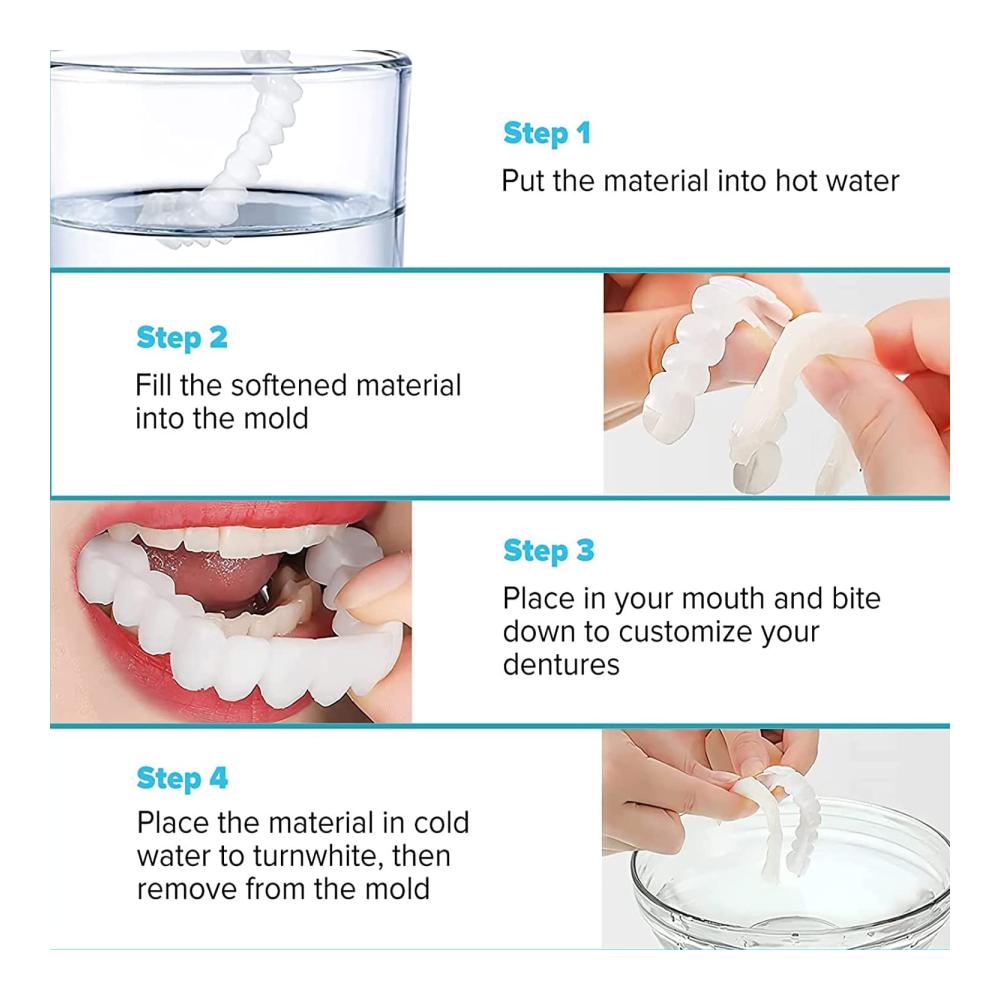 Step 1
Put the material into hot water

Step 2
Fill the softened material into the mold

Step 3
Place in your mouth and bite down to customize your dentures

Step 4
Place the material in cold water to turnwhite, then remove from the mold