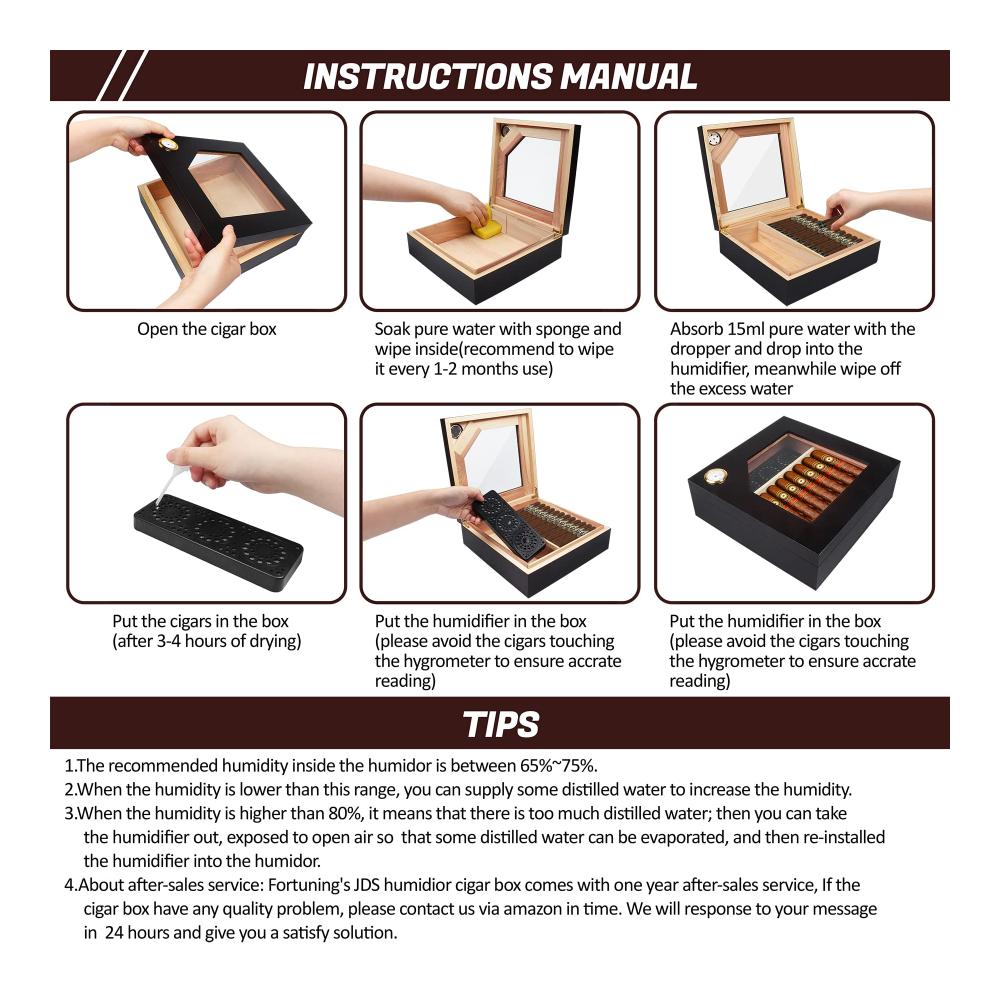 INSTRUCTIONS MANUAL

Open the cigar box

Soak pure water with sponge and wipe inside(recommend to wipe it every 1-2 months use)

Absorb 15ml pure water with the dropper and drop into the humidifier, meanwhile wipe off the excess water

Put the cigars in the box (after 3-4 hours of drying)

Put the humidifier in the box (please avoid the cigars touching the hygrometer to ensure accrate reading)

Put the humidifier in the box (please avoid the cigars touching the hygrometer to ensure accrate reading)

TIPS

1.The recommended humidity inside the humidor is between 65%~75%.
2.When the humidity is lower than this range, you can supply some distilled water to increase the humidity.
3.When the humidity is higher than 80%, it means that there is too much distilled water; then you can take the humidifier out, exposed to open air so that some distilled water can be evaporated, and then re-installed the humidifier into the humidor.
4.About after-sales service: Fortuning's JDS humidior cigar box comes with one year after-sales service, If the cigar box have any quality problem, please contact us via amazon in time. We will response to your message in 24 hours and give you a satisfy solution.