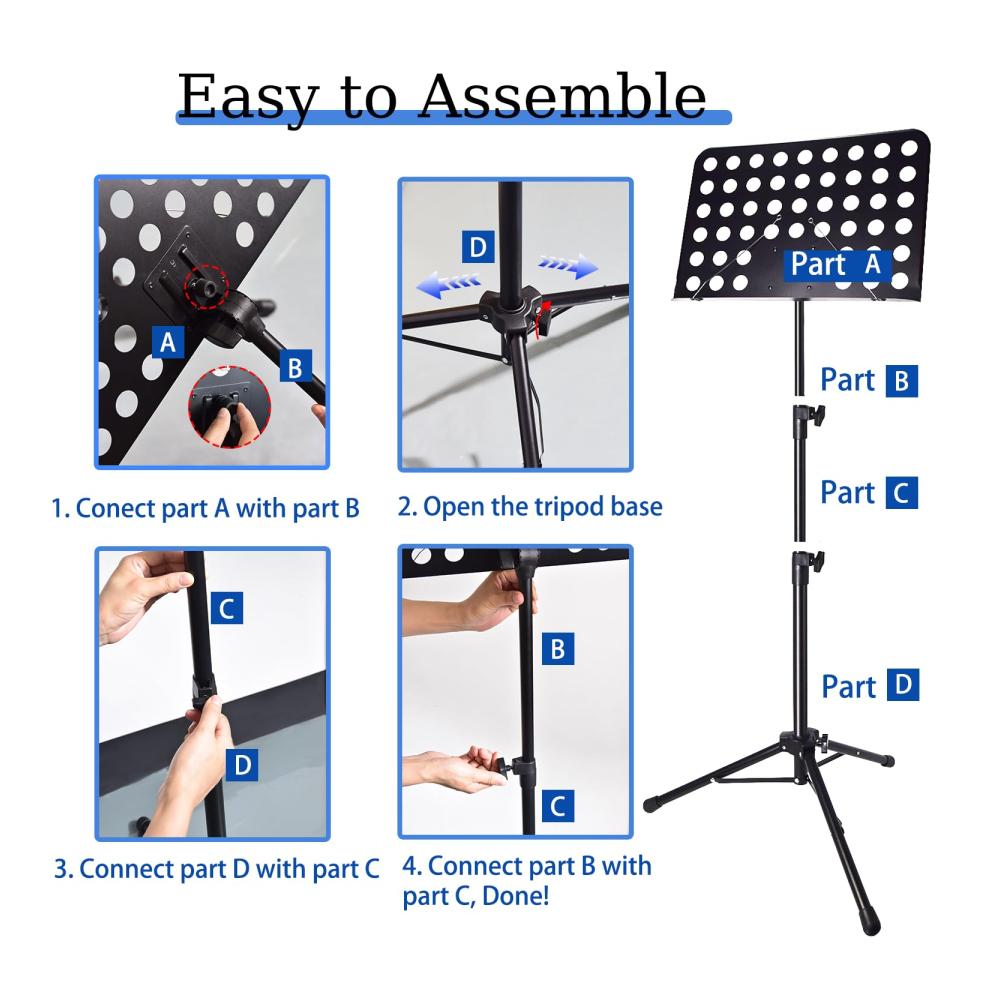 Easy to Assemble

A
B

1. Conect part A with part B

D

2. Open the tripod base

C
D

3. Connect part D with part C

B
C

4. Connect part B with part C, Done!

Part A
Part B
Part C
Part D