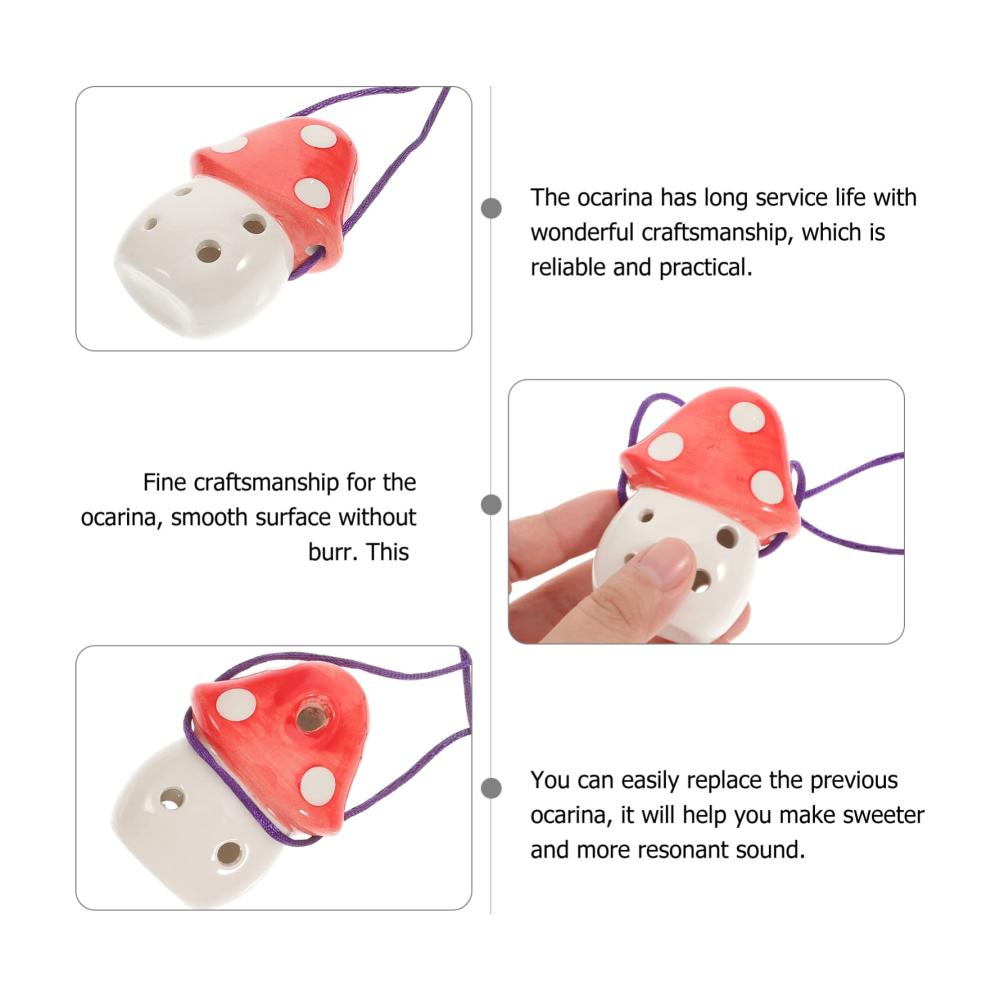 The ocarina has long service life with wonderful craftsmanship, which is reliable and practical.

Fine craftsmanship for the ocarina, smooth surface without burr. This

You can easily replace the previous ocarina, it will help you make sweeter and more resonant sound.