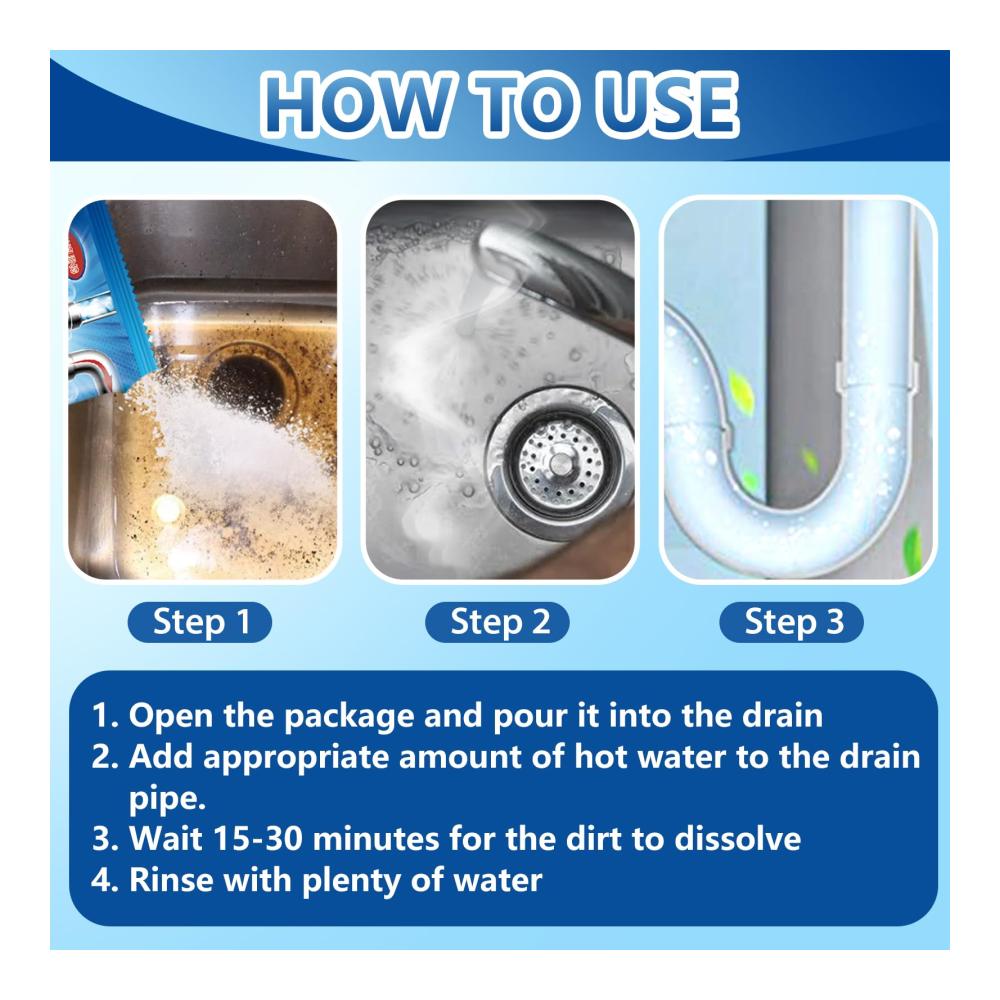 HOW TO USE

Step 1

Step 2

Step 3

1. Open the package and pour it into the drain
2. Add appropriate amount of hot water to the drain pipe.
3. Wait 15-30 minutes for the dirt to dissolve
4. Rinse with plenty of water