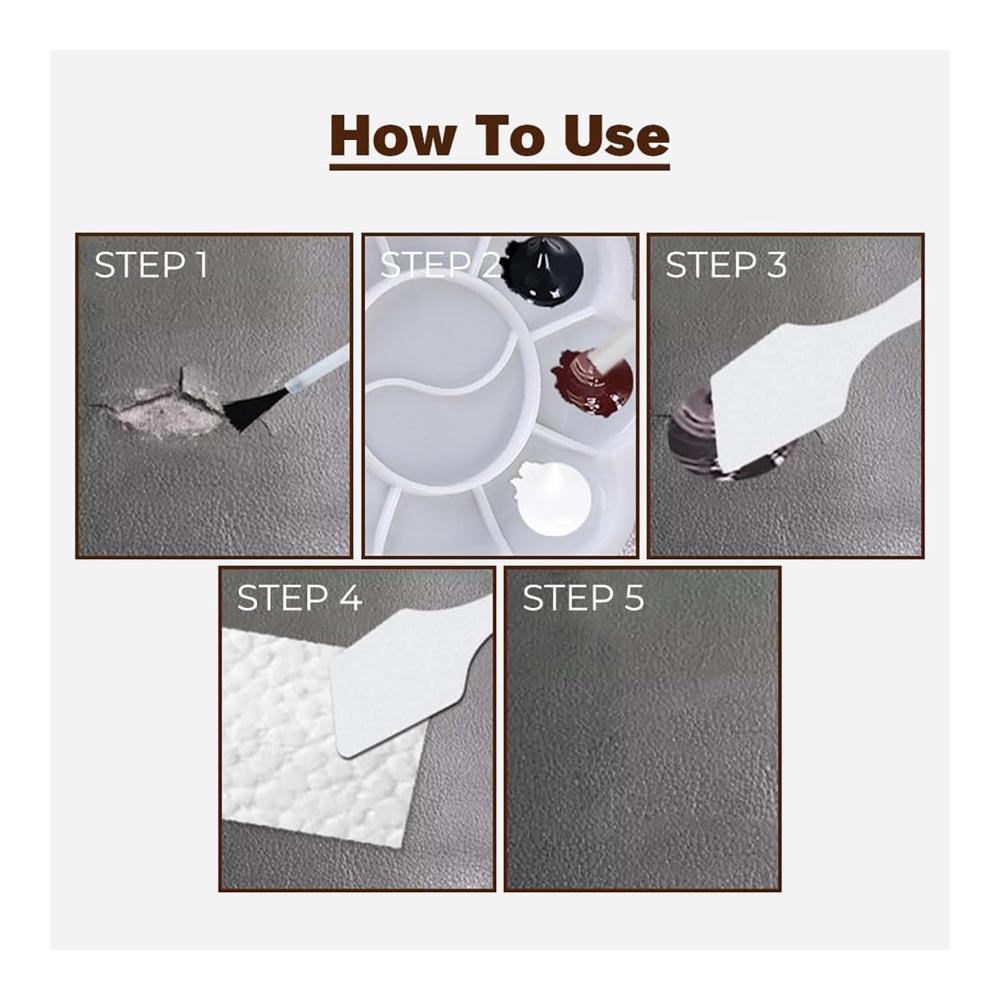 How To Use

STEP 1

STEP 2

STEP 3

STEP 4

STEP 5