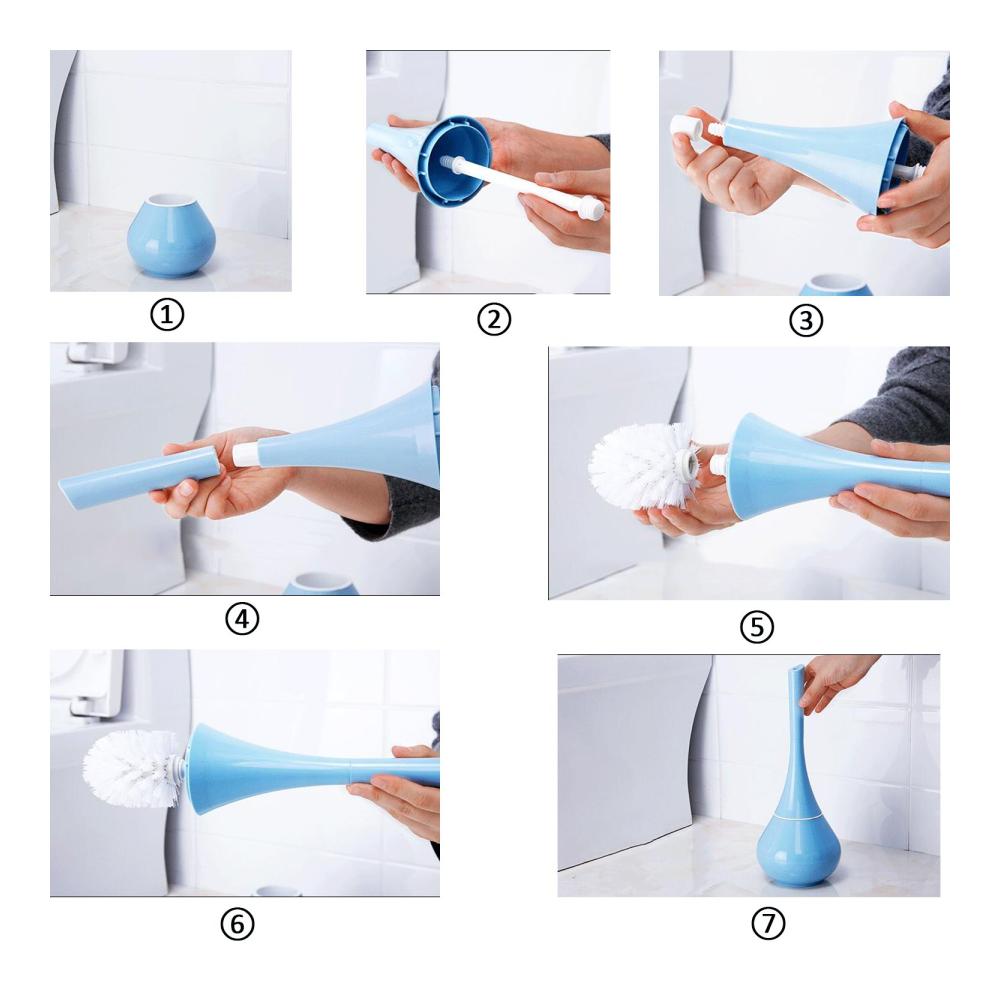 ①

②

③

④

⑤

⑥

⑦