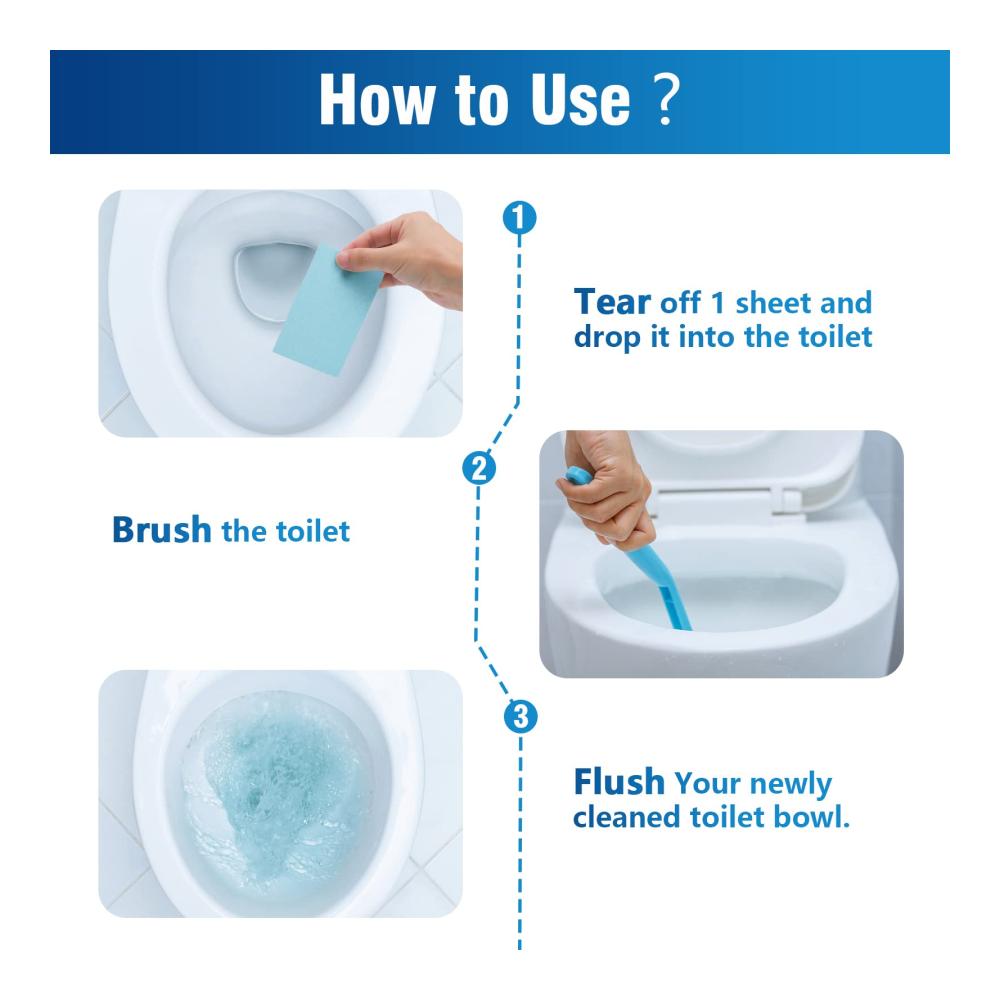 How to Use ?

1

Tear off 1 sheet and drop it into the toilet

2

Brush the toilet

3

Flush Your newly cleaned toilet bowl.