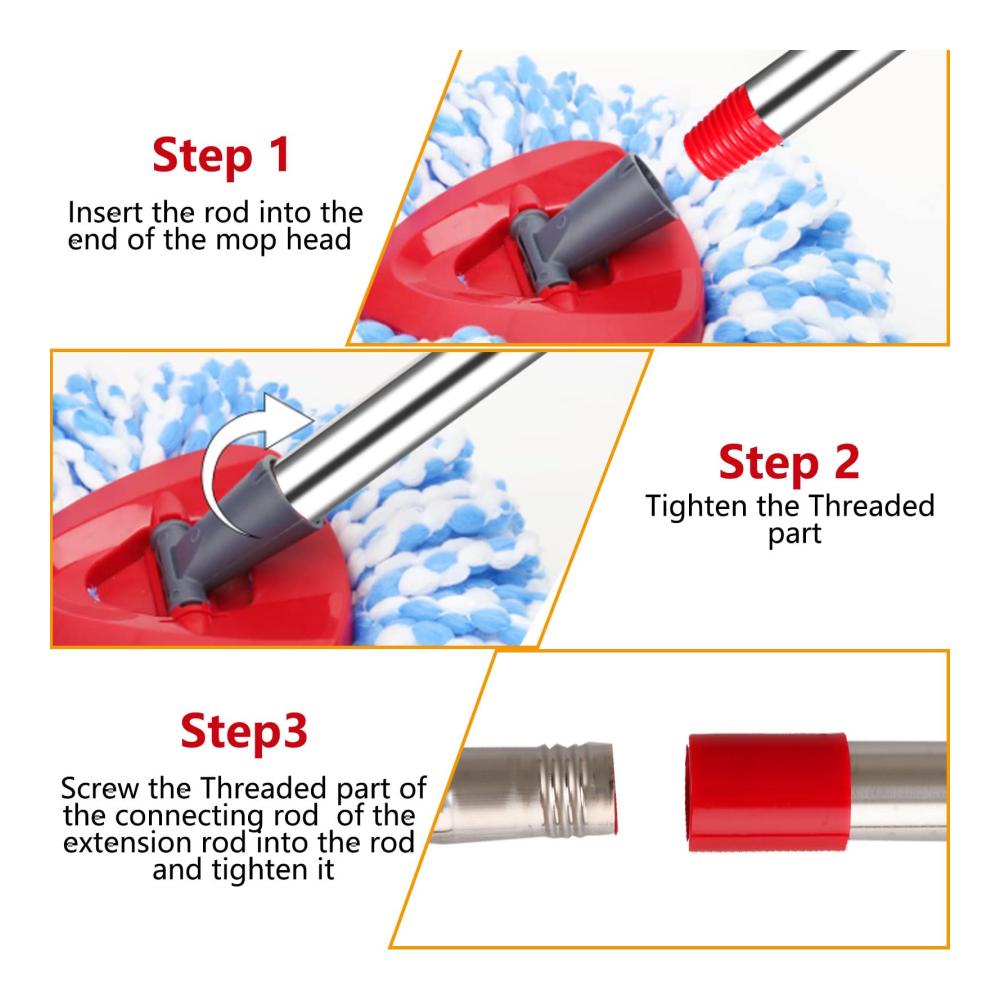 Step 1
Insert the rod into the end of the mop head

Step 2
Tighten the Threaded part

Step3
Screw the Threaded part of the connecting rod  of the extension rod into the rod and tighten it