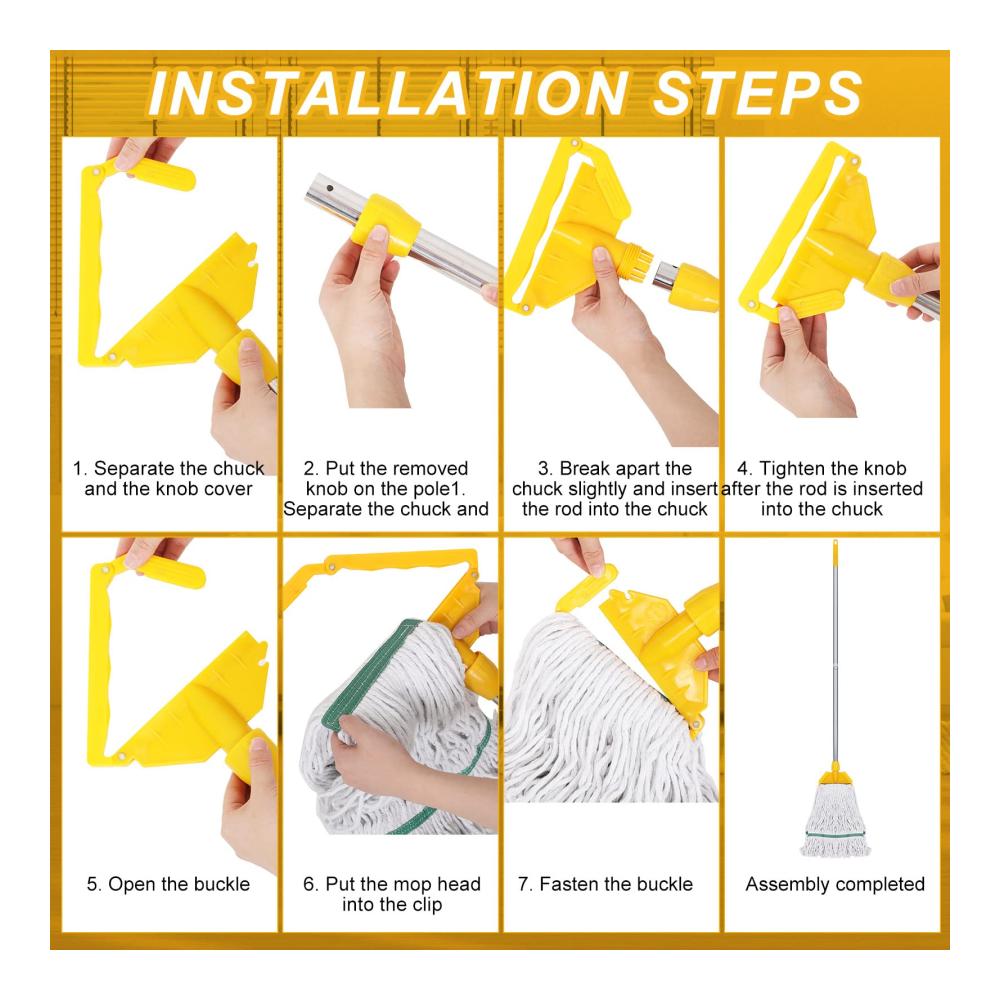 INSTALLATION STEPS

1. Separate the chuck and the knob cover

2. Put the removed knob on the pole1. Separate the chuck and

3. Break apart the chuck slightly and insert the rod into the chuck

4. Tighten the knob after the rod is inserted into the chuck

5. Open the buckle

6. Put the mop head into the clip

7. Fasten the buckle

Assembly completed