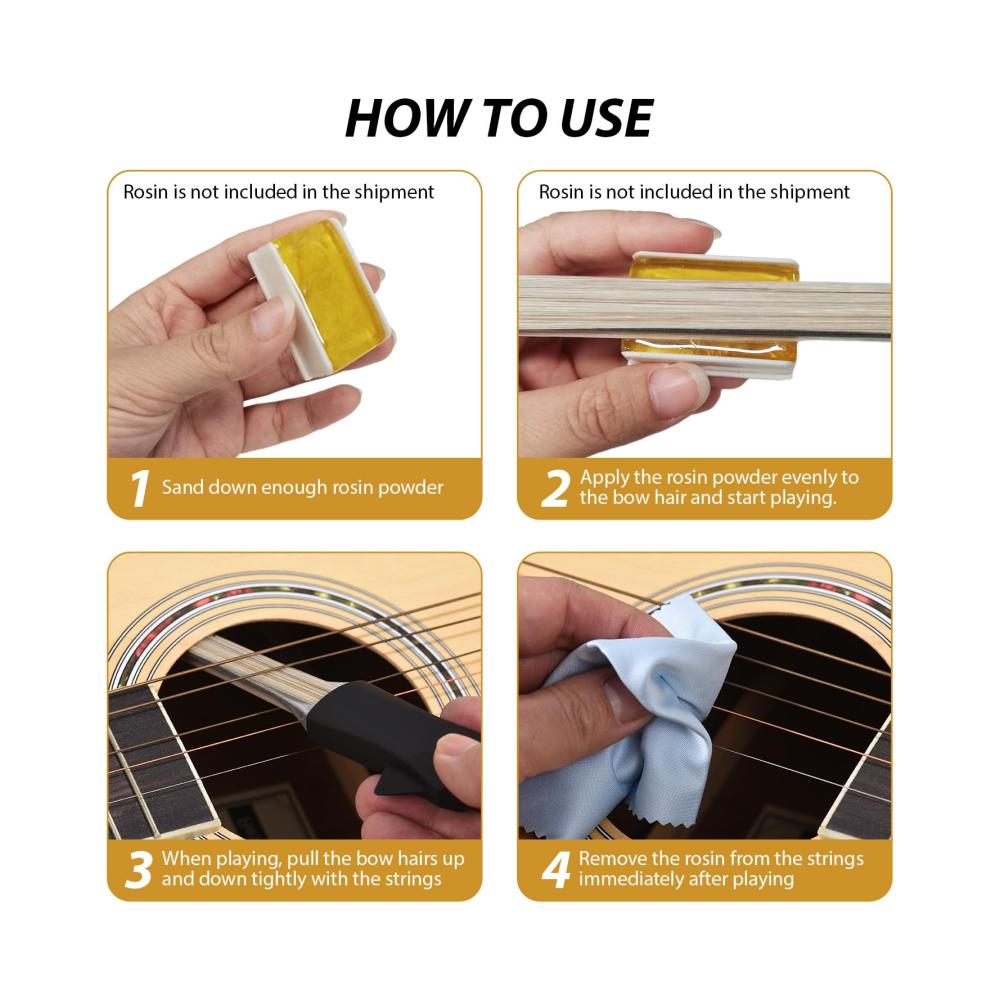 HOW TO USE

Rosin is not included in the shipment

1 Sand down enough rosin powder

Rosin is not included in the shipment

2 Apply the rosin powder evenly to the bow hair and start playing.

3 When playing, pull the bow hairs up and down tightly with the strings

4 Remove the rosin from the strings immediately after playing