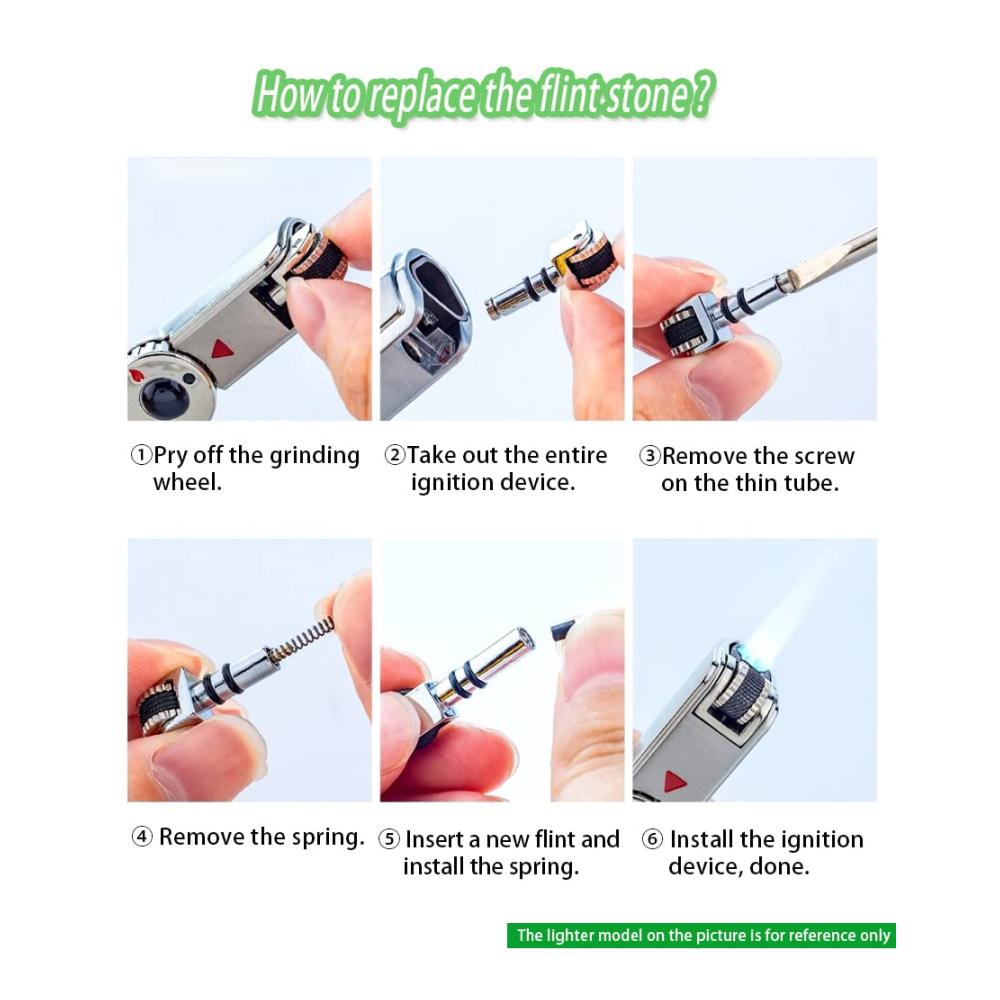 How to replace the flint stone ?

①Pry off the grinding wheel.

②Take out the entire ignition device.

③Remove the screw on the thin tube.

④ Remove the spring.

⑤ Insert a new flint and install the spring.

⑥ Install the ignition device, done.

The lighter model on the picture is for reference only