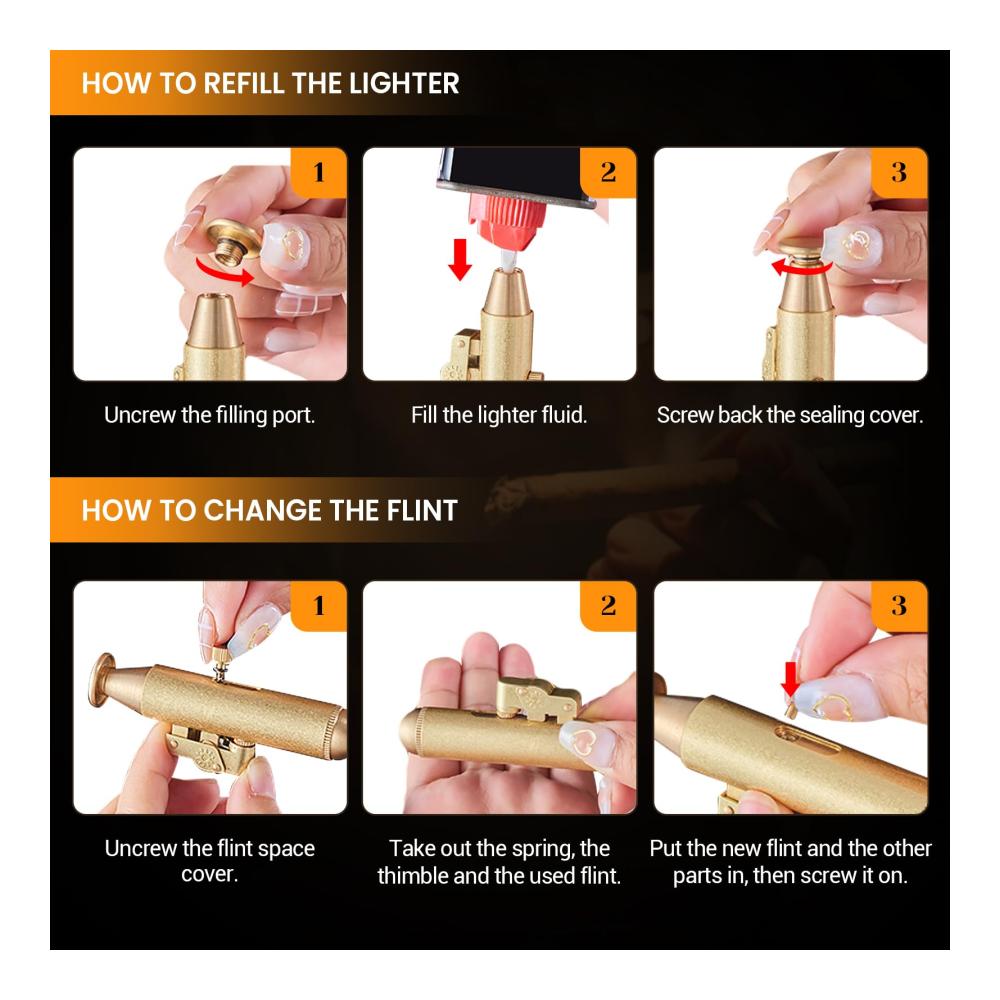 HOW TO REFILL THE LIGHTER

1

Uncrew the filling port.

2

Fill the lighter fluid.

3

Screw back the sealing cover.

HOW TO CHANGE THE FLINT

1

Uncrew the flint space cover.

2

Take out the spring, the thimble and the used flint.

3

Put the new flint and the other parts in, then screw it on.