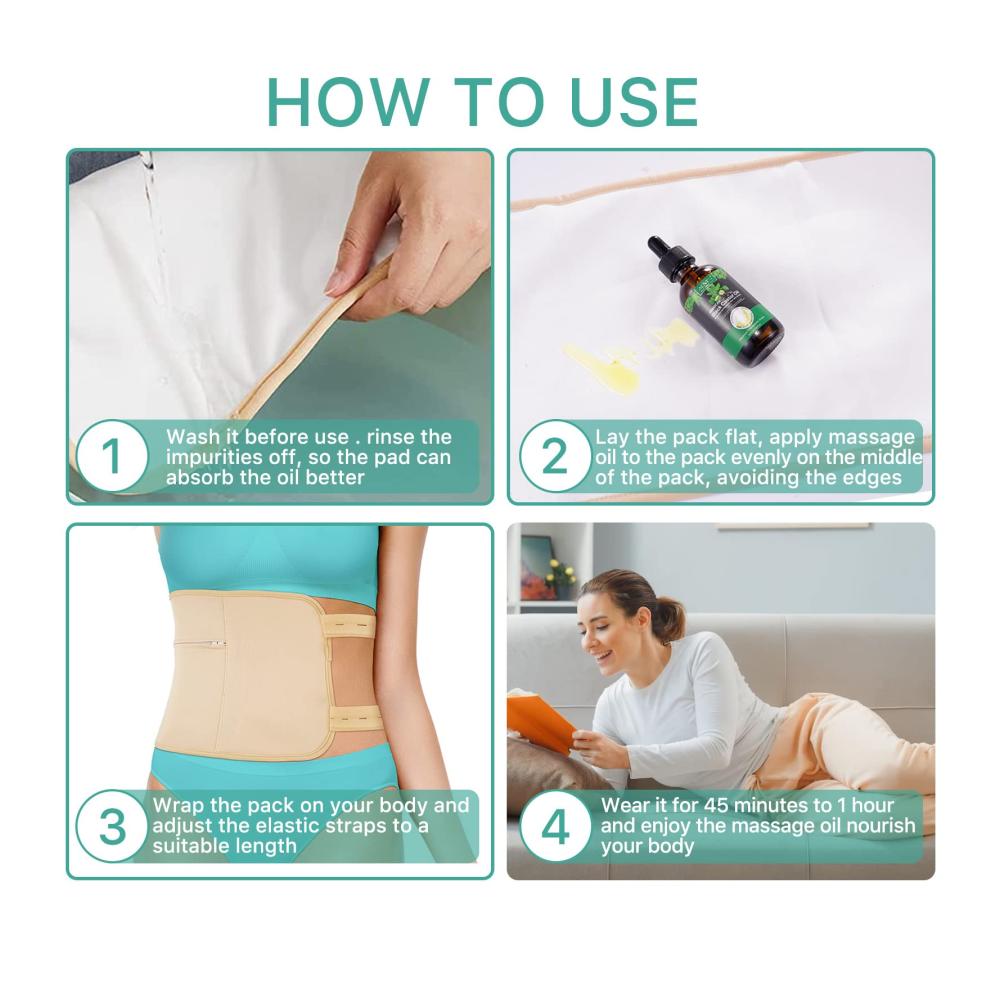 HOW TO USE

1 Wash it before use . rinse the impurities off, so the pad can absorb the oil better

2 Lay the pack flat, apply massage oil to the pack evenly on the middle of the pack, avoiding the edges

3 Wrap the pack on your body and adjust the elastic straps to a suitable length

4 Wear it for 45 minutes to 1 hour and enjoy the massage oil nourish your body