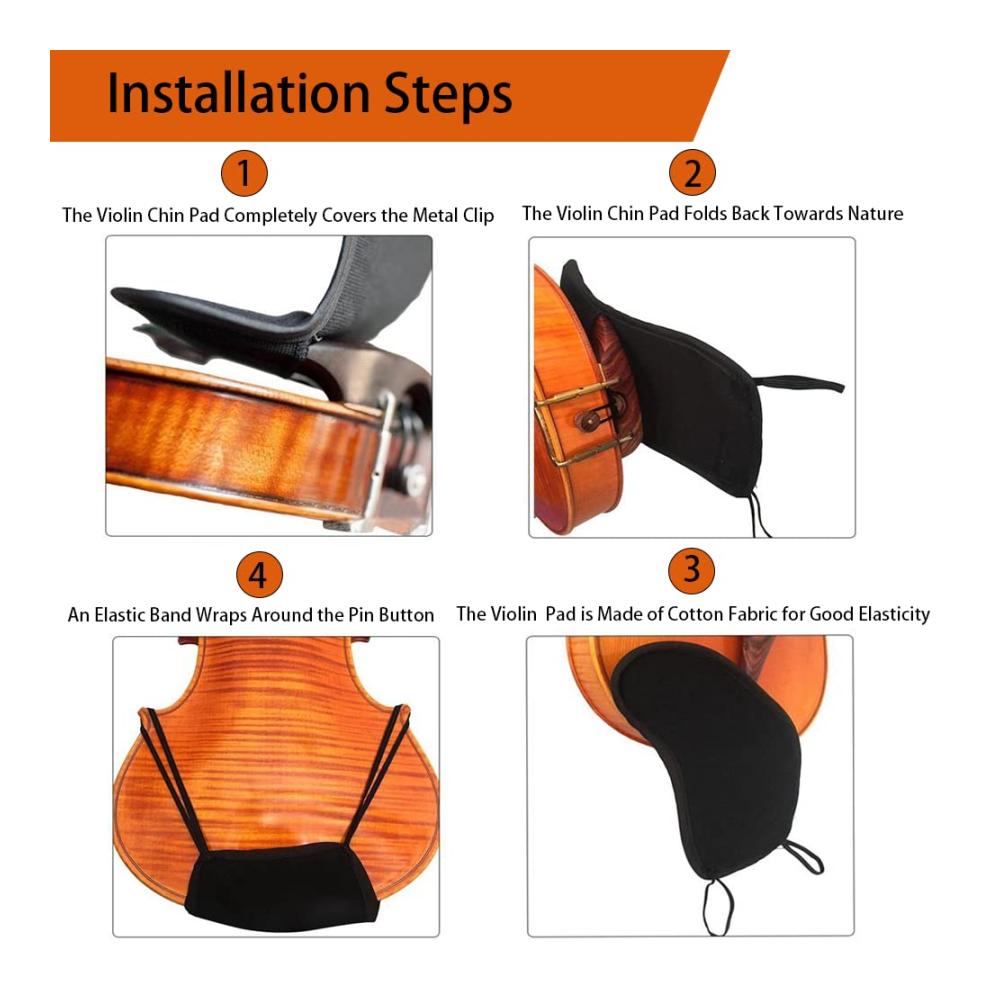 Installation Steps

1

The Violin Chin Pad Completely Covers the Metal Clip

2

The Violin Chin Pad Folds Back Towards Nature

4

An Elastic Band Wraps Around the Pin Button

3

The Violin  Pad is Made of Cotton Fabric for Good Elasticity