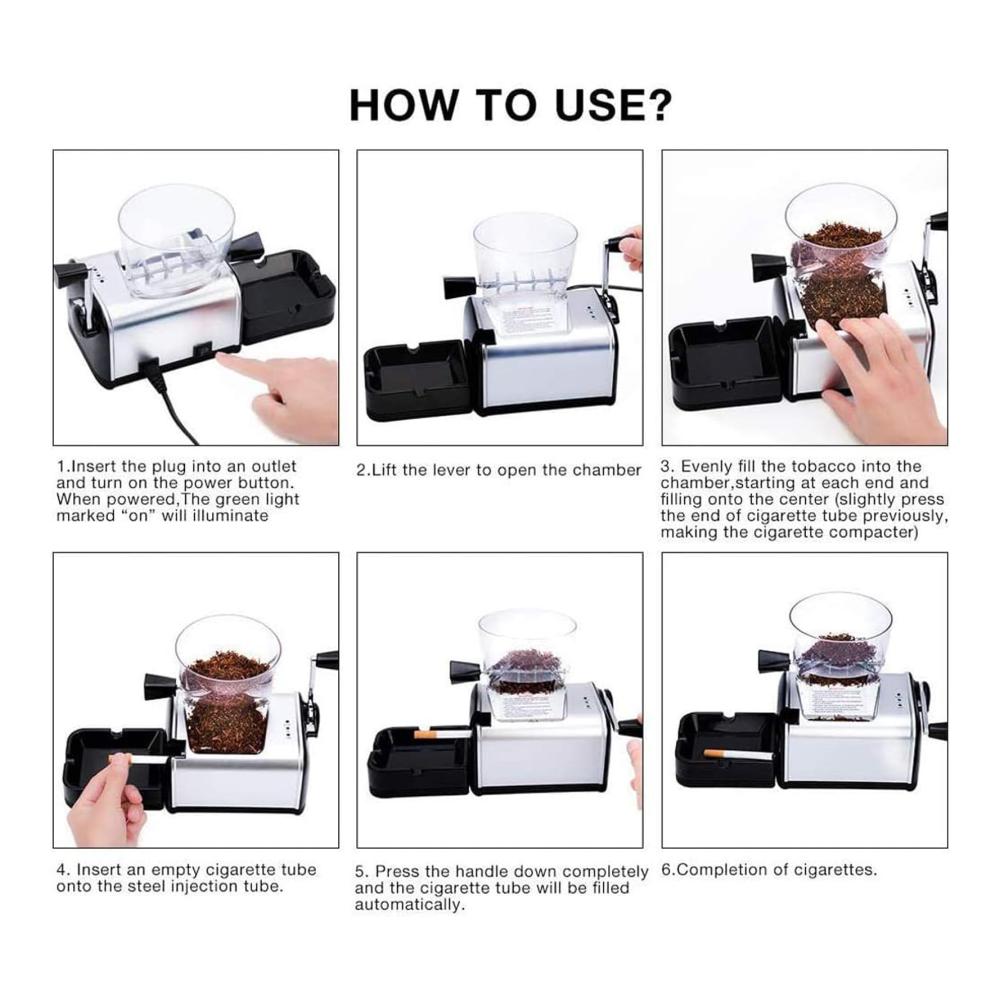 HOW TO USE?

1.Insert the plug into an outlet and turn on the power button. When powered,The green light marked “on” will illuminate

2.Lift the lever to open the chamber

3. Evenly fill the tobacco into the chamber,starting at each end and filling onto the center (slightly press the end of cigarette tube previously, making the cigarette compacter)

4. Insert an empty cigarette tube onto the steel injection tube.

5. Press the handle down completely and the cigarette tube will be filled automatically.

6.Completion of cigarettes.