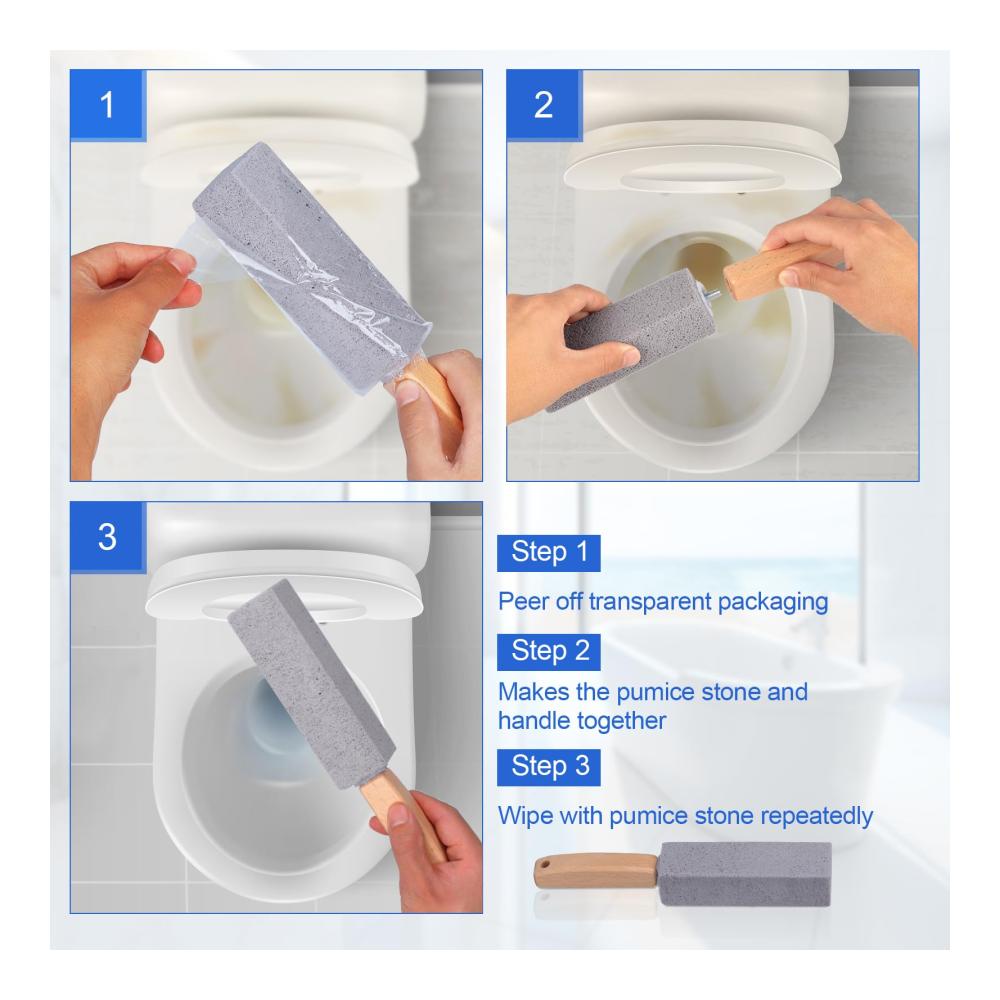 1

2

3

Step 1

Peer off transparent packaging

Step 2

Makes the pumice stone and handle together

Step 3

Wipe with pumice stone repeatedly