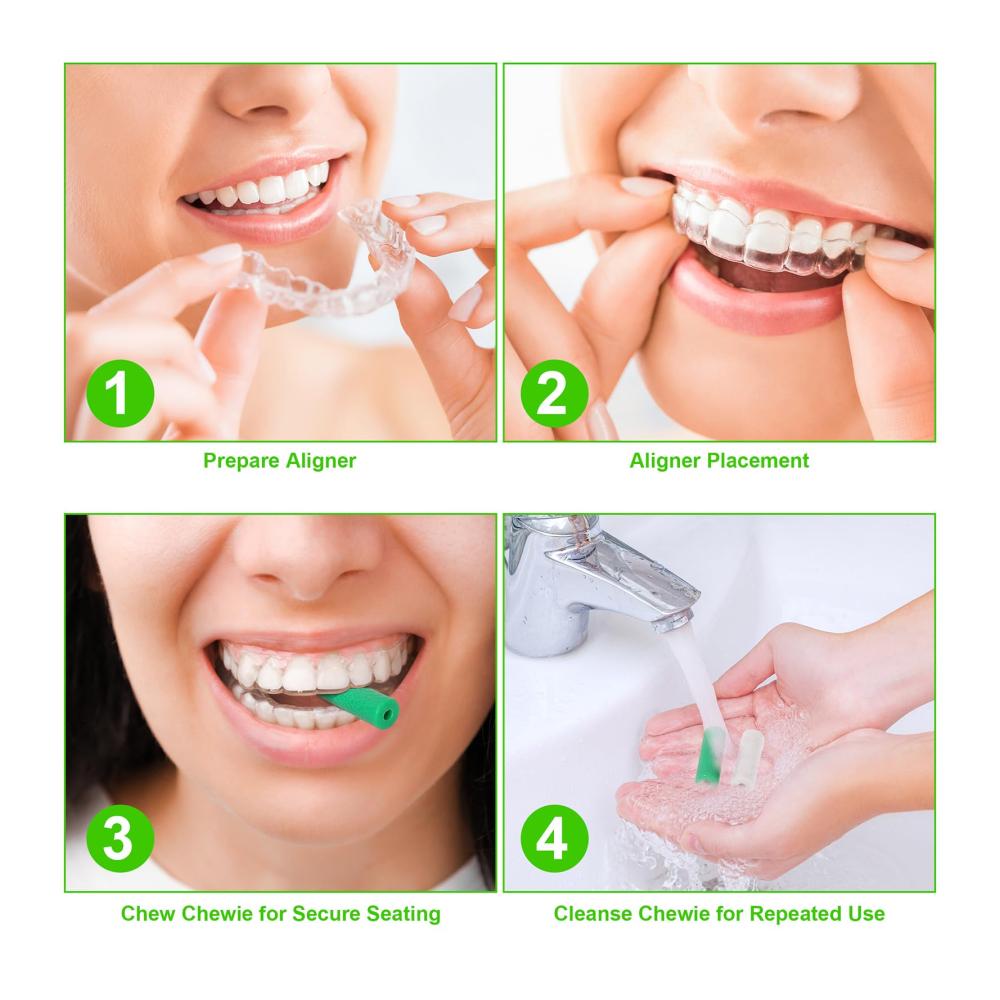 1

Prepare Aligner

2

Aligner Placement

3

Chew Chewie for Secure Seating

4

Cleanse Chewie for Repeated Use