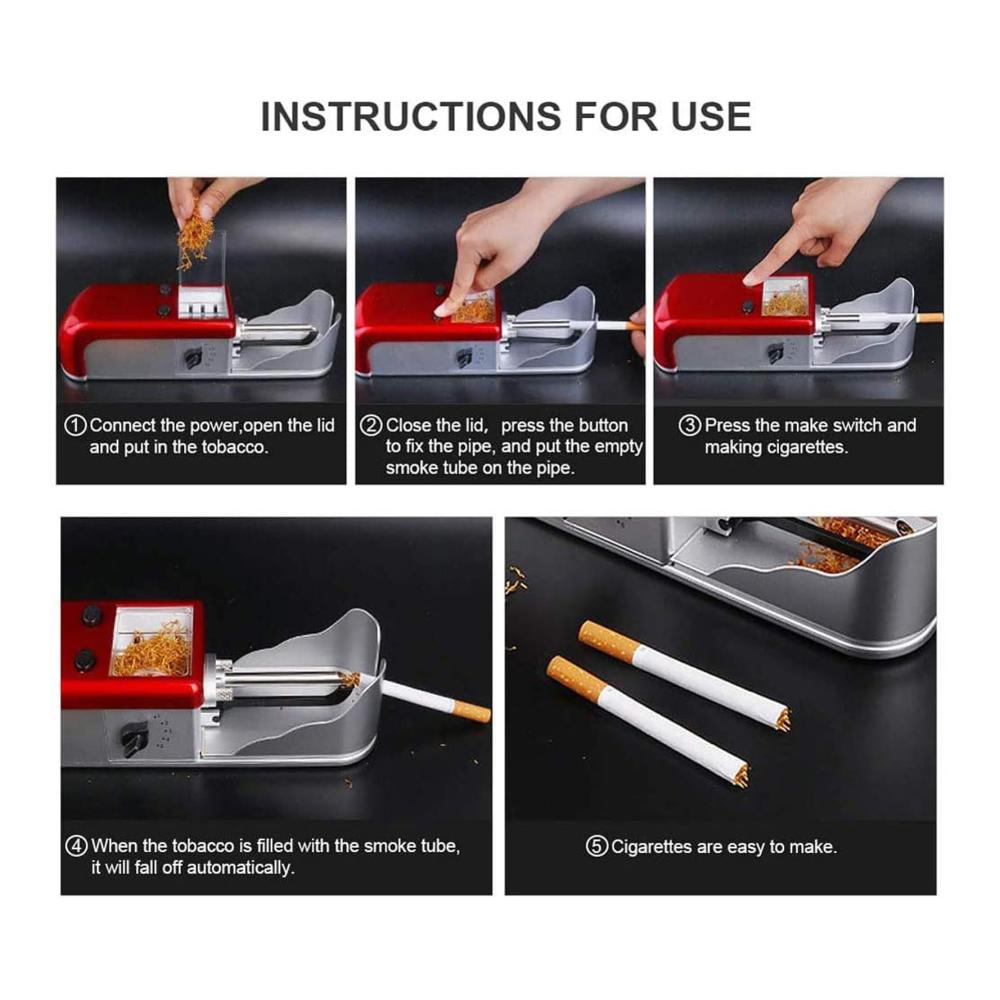 INSTRUCTIONS FOR USE

①Connect the power,open the lid and put in the tobacco.

②Close the lid, press the button to fix the pipe, and put the empty smoke tube on the pipe.

③Press the make switch and making cigarettes.

④When the tobacco is filled with the smoke tube, it will fall off automatically.

⑤Cigarettes are easy to make.