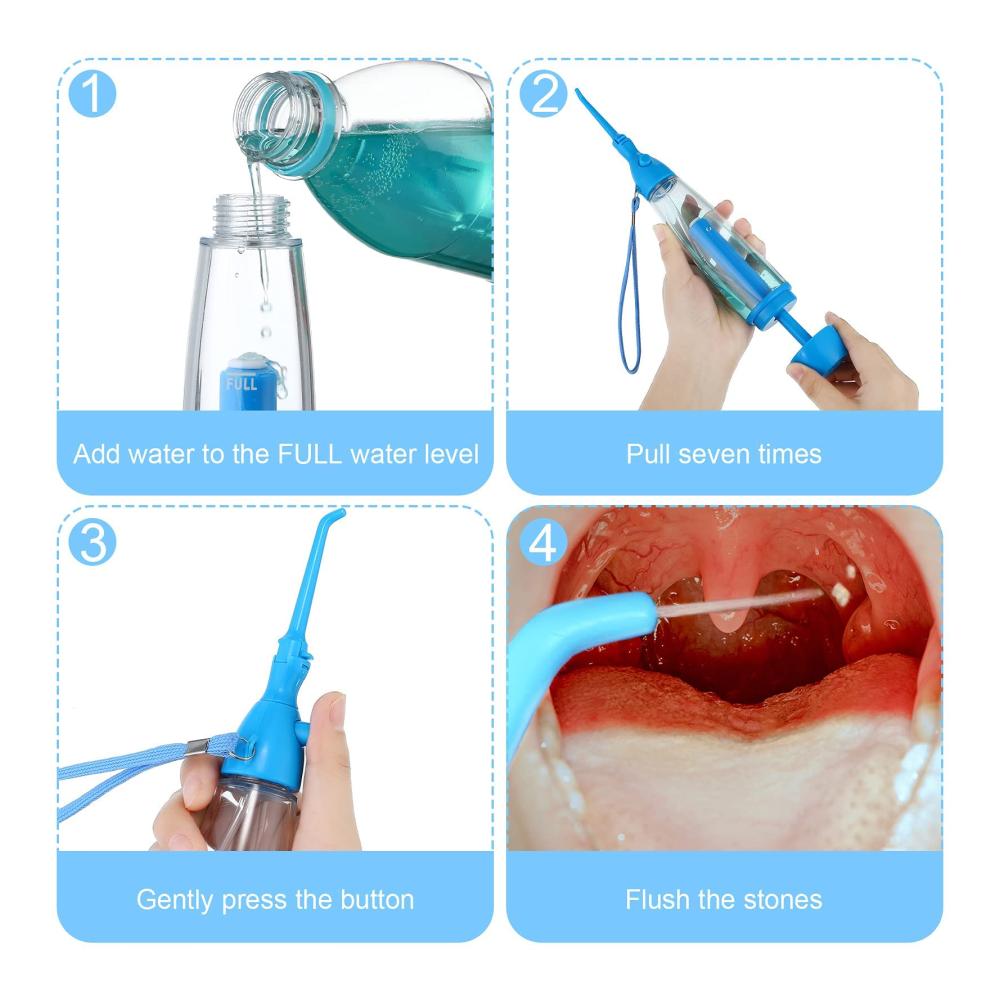 1

FULL

Add water to the FULL water level

2

Pull seven times

3

Gently press the button

4

Flush the stones