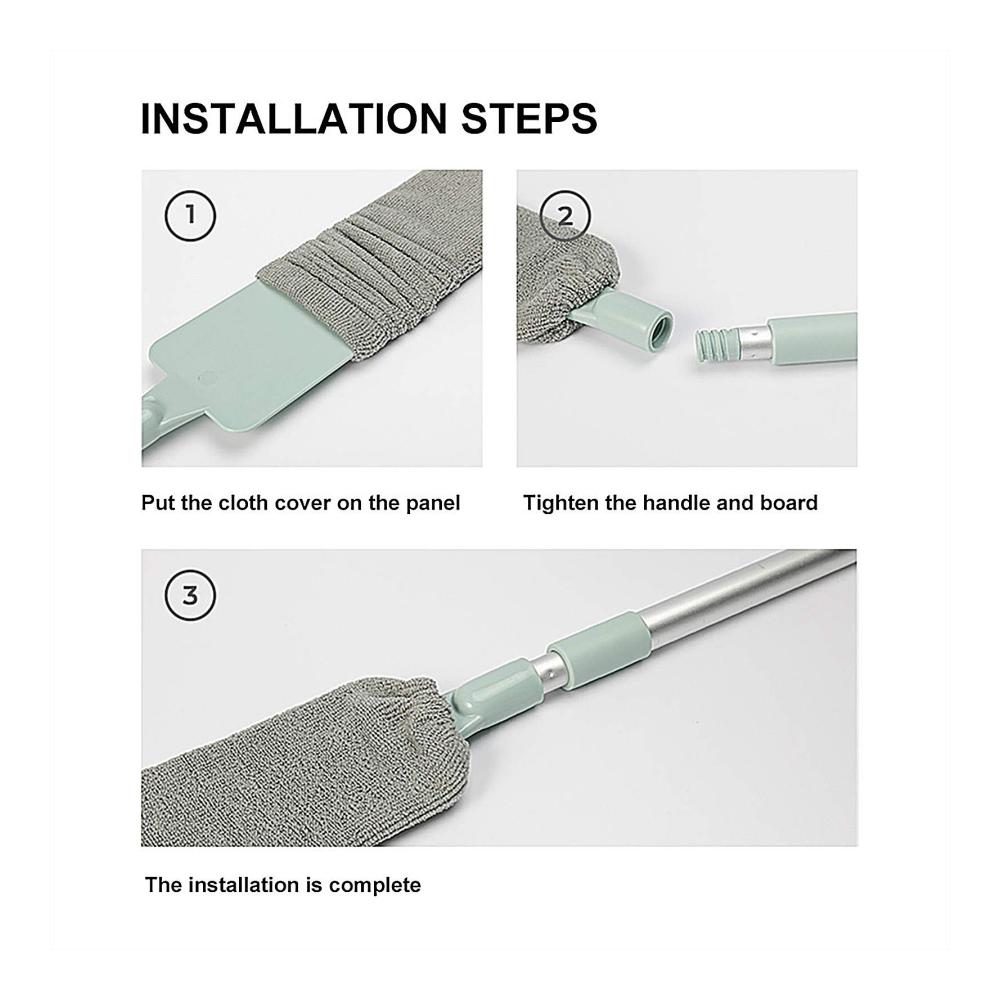 INSTALLATION STEPS

1

Put the cloth cover on the panel

2

Tighten the handle and board

3

The installation is complete