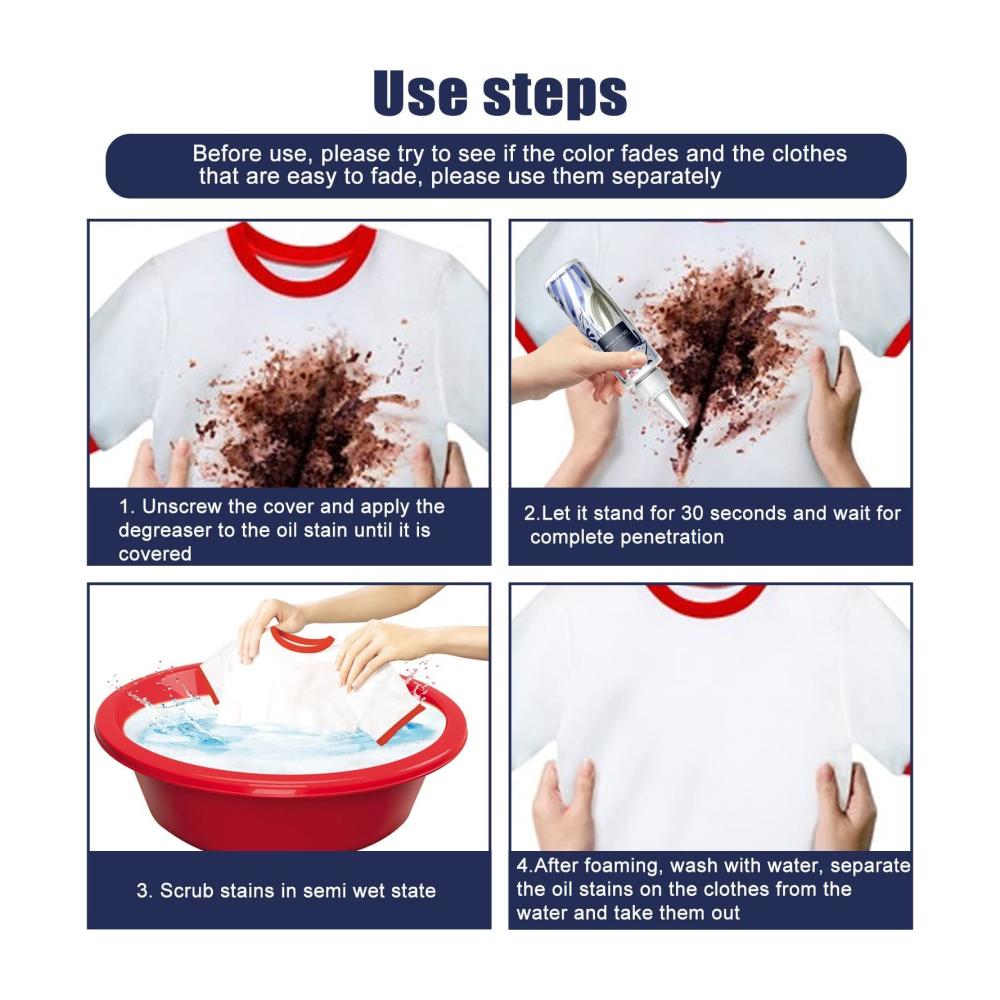 Use steps

Before use, please try to see if the color fades and the clothes that are easy to fade, please use them separately

1. Unscrew the cover and apply the degreaser to the oil stain until it is covered

2.Let it stand for 30 seconds and wait for complete penetration

3. Scrub stains in semi wet state

4.After foaming, wash with water, separate the oil stains on the clothes from the water and take them out