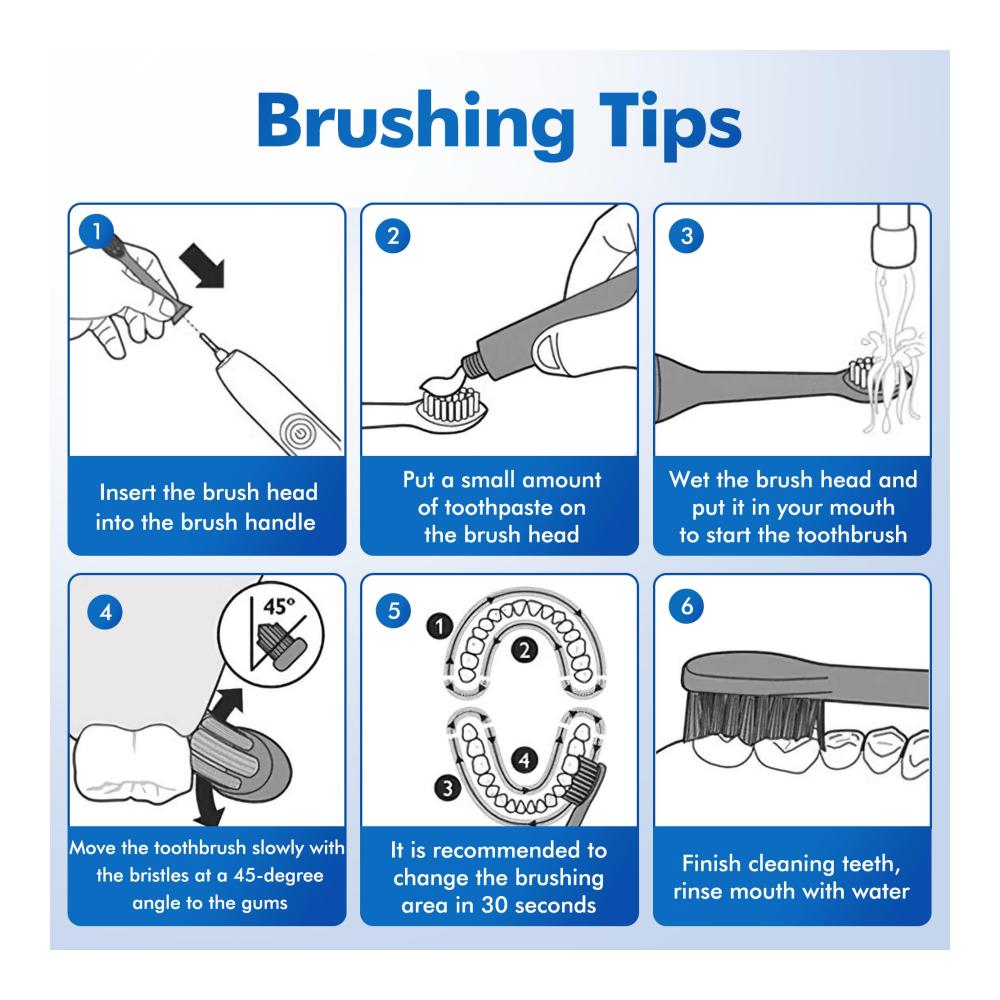 Brushing Tips

1

Insert the brush head into the brush handle

2

Put a small amount of toothpaste on the brush head

3

Wet the brush head and put it in your mouth to start the toothbrush

4

45°

Move the toothbrush slowly with the bristles at a 45-degree angle to the gums

5

1 2 3 4

It is recommended to change the brushing area in 30 seconds

6

Finish cleaning teeth, rinse mouth with water