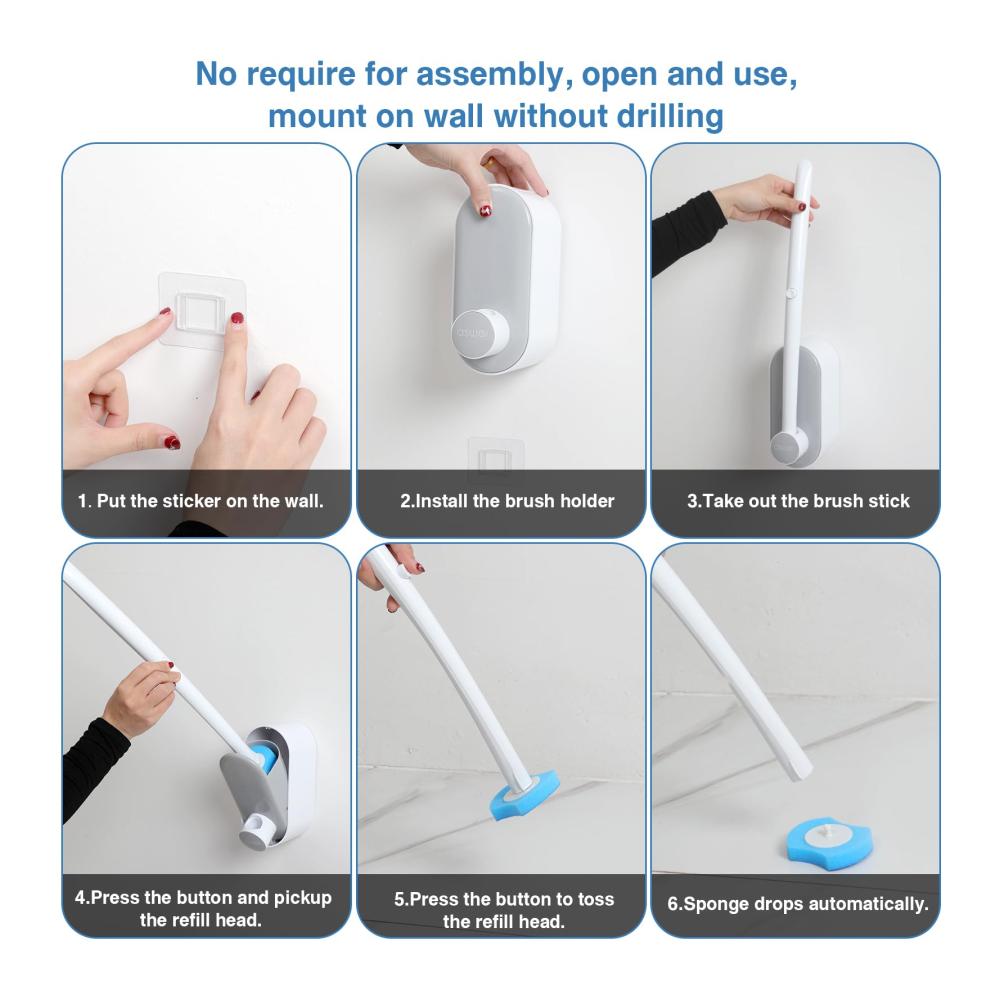 No require for assembly, open and use, mount on wall without drilling

1. Put the sticker on the wall.

2.Install the brush holder

3.Take out the brush stick

4.Press the button and pickup the refill head.

5.Press the button to toss the refill head.

6.Sponge drops automatically.