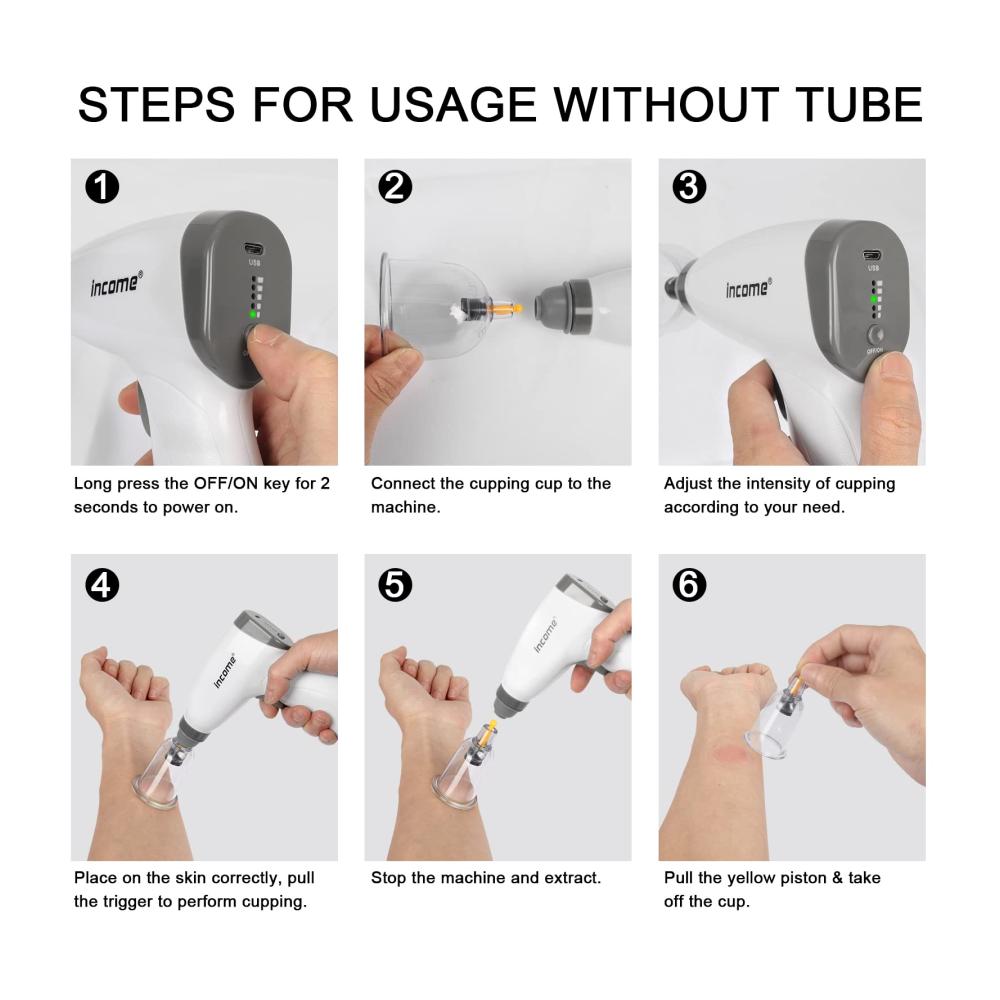 STEPS FOR USAGE WITHOUT TUBE

1
income®
USB

Long press the OFF/ON key for 2 seconds to power on.

2

Connect the cupping cup to the machine.

3
income®
USB
OFF/ON

Adjust the intensity of cupping according to your need.

4
income®

Place on the skin correctly, pull the trigger to perform cupping.

5
income®

Stop the machine and extract.

6

Pull the yellow piston & take off the cup.