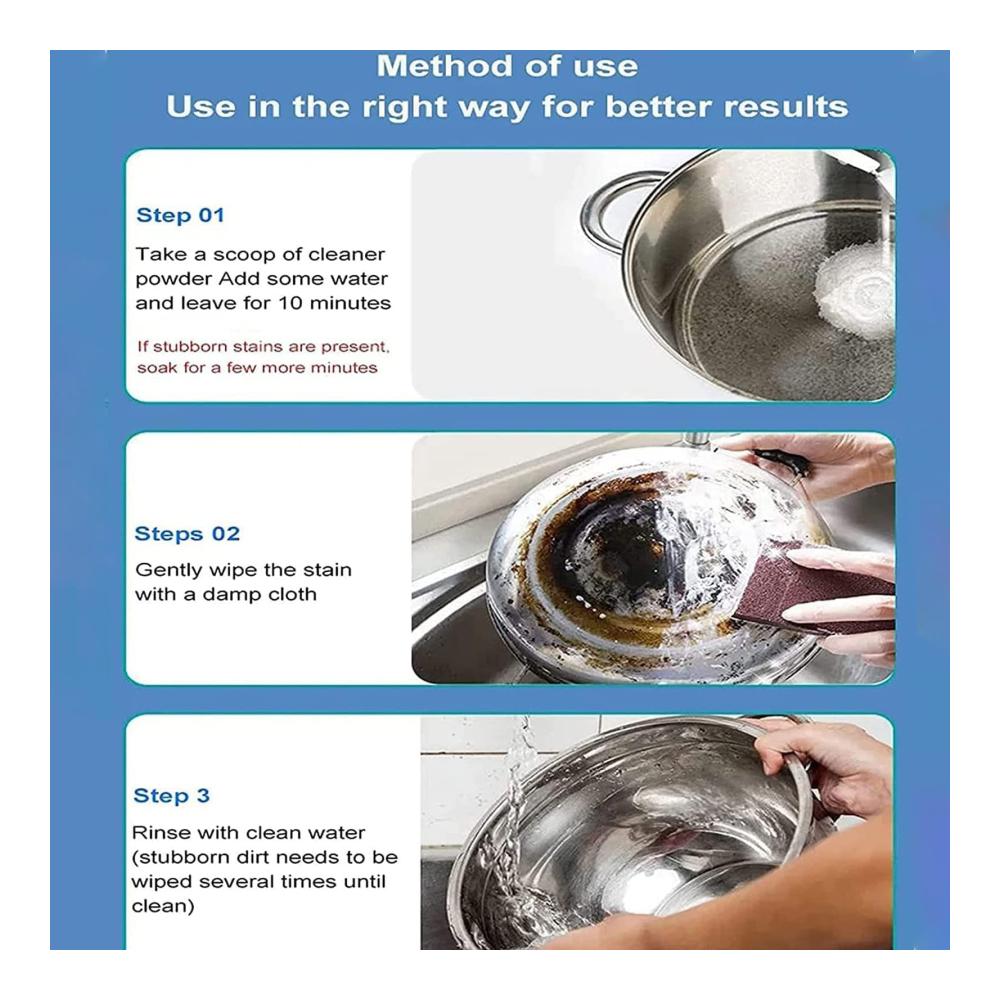 Method of use
Use in the right way for better results

Step 01

Take a scoop of cleaner powder Add some water and leave for 10 minutes

If stubborn stains are present, soak for a few more minutes

Steps 02

Gently wipe the stain with a damp cloth

Step 3

Rinse with clean water (stubborn dirt needs to be wiped several times until clean)