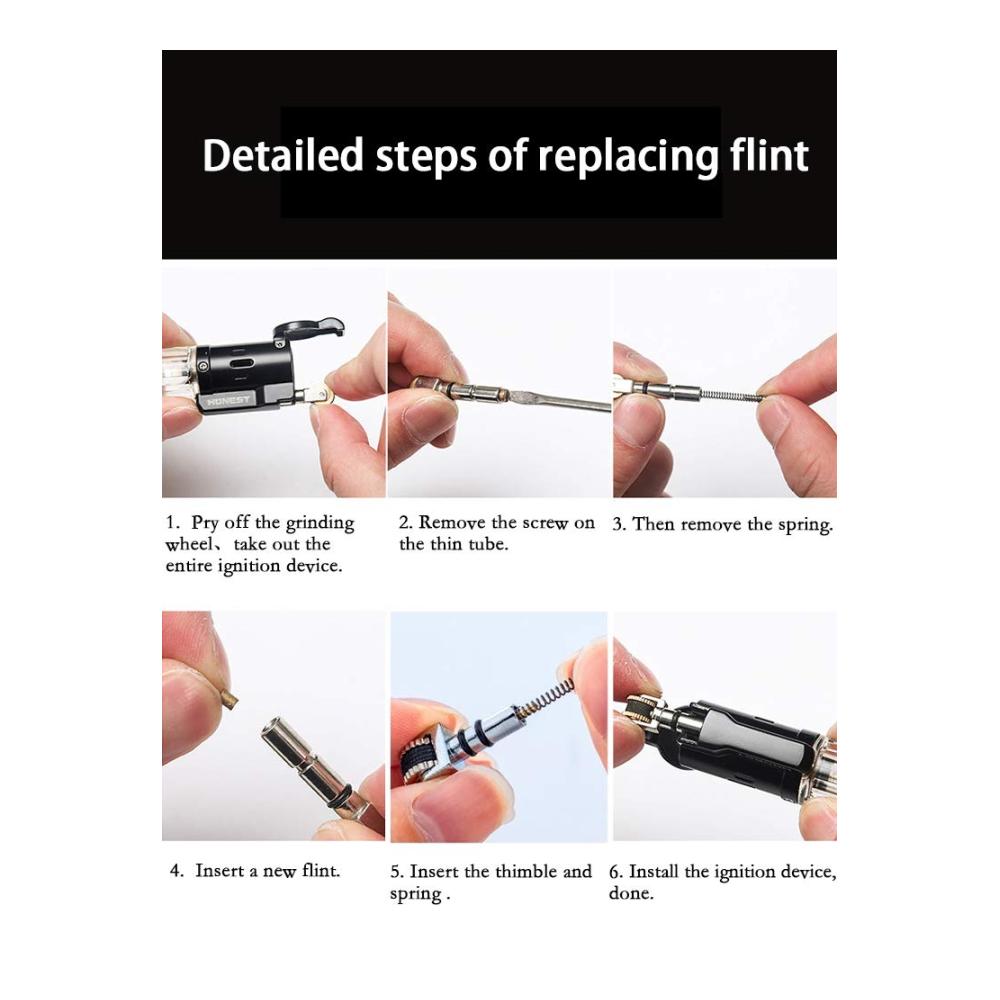 Detailed steps of replacing flint

HONEST

1. Pry off the grinding wheel、take out the entire ignition device.

2. Remove the screw on the thin tube.

3. Then remove the spring.

4. Insert a new flint.

5. Insert the thimble and spring .

6. Install the ignition device, done.