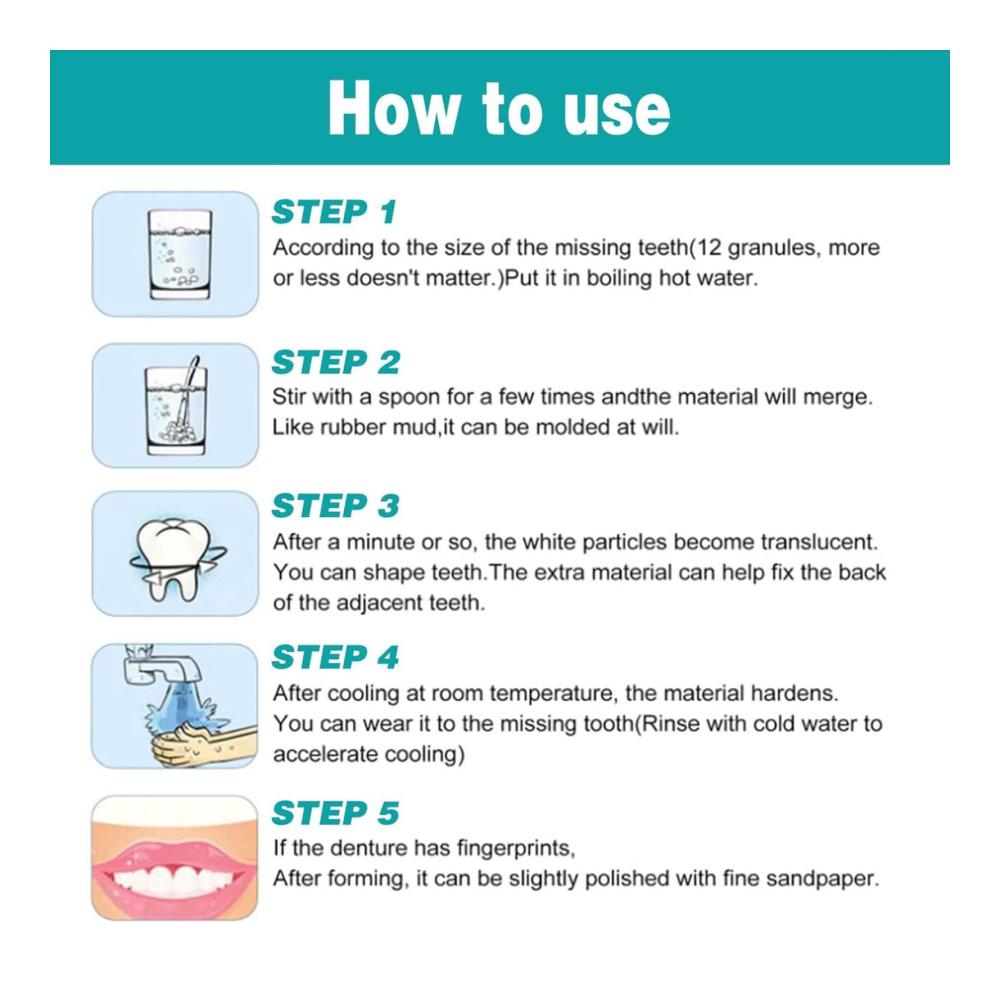 How to use

STEP 1
According to the size of the missing teeth(12 granules, more or less doesn't matter.)Put it in boiling hot water.

STEP 2
Stir with a spoon for a few times andthe material will merge. Like rubber mud,it can be molded at will.

STEP 3
After a minute or so, the white particles become translucent. You can shape teeth.The extra material can help fix the back of the adjacent teeth.

STEP 4
After cooling at room temperature, the material hardens. You can wear it to the missing tooth(Rinse with cold water to accelerate cooling)

STEP 5
If the denture has fingerprints,
After forming, it can be slightly polished with fine sandpaper.