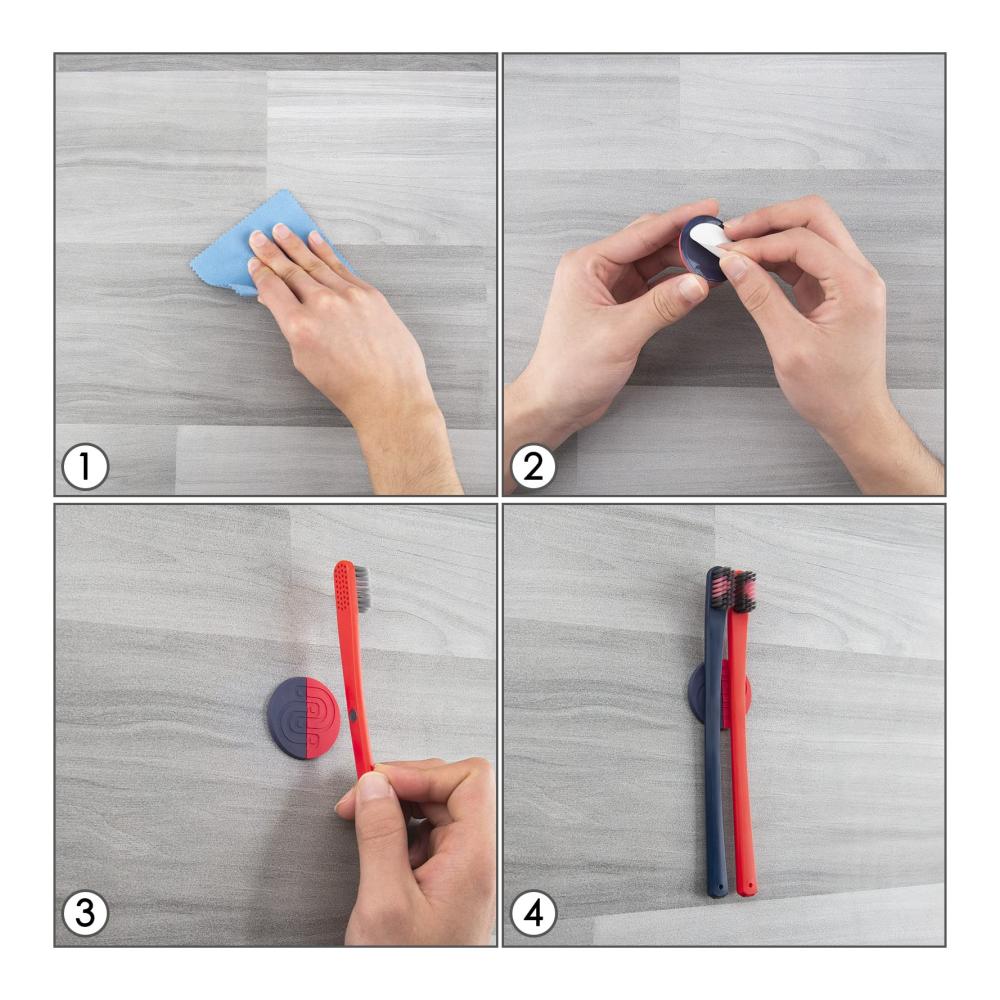 1

2

3

4