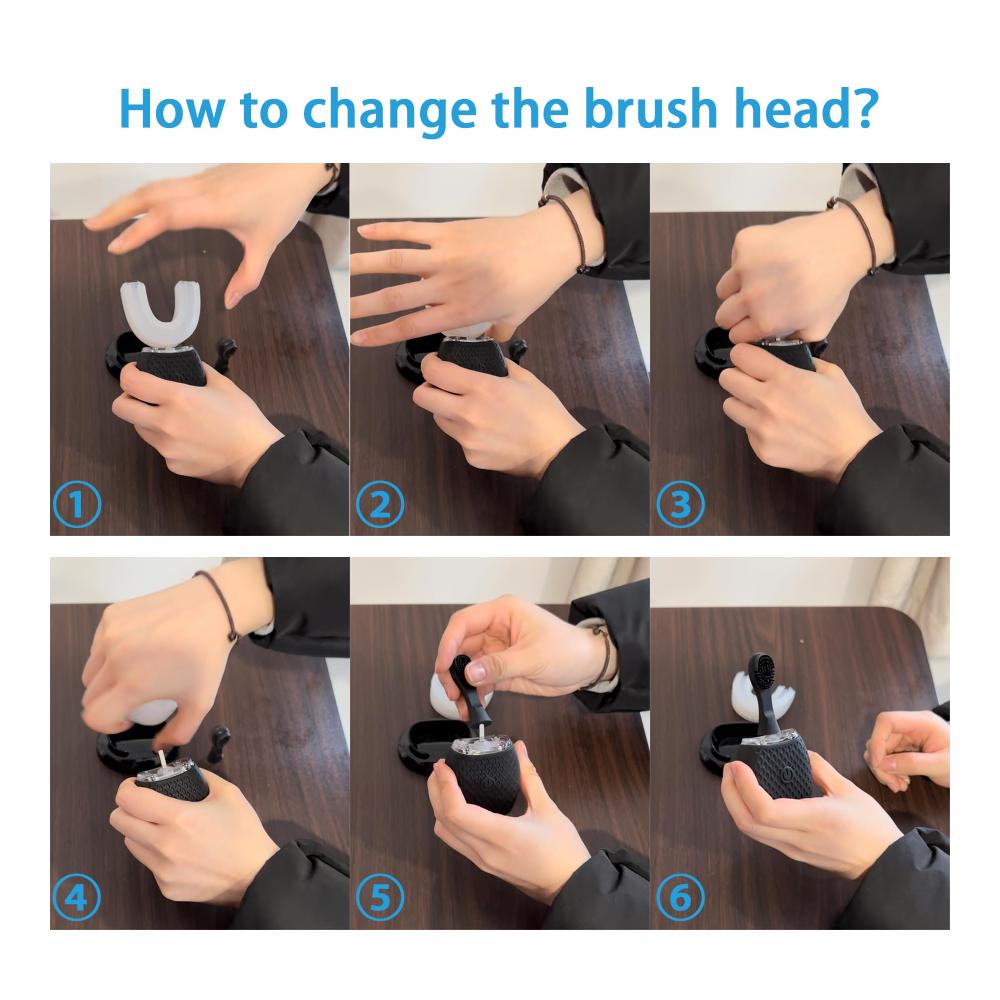 How to change the brush head?

①

②

③

④

⑤

⑥