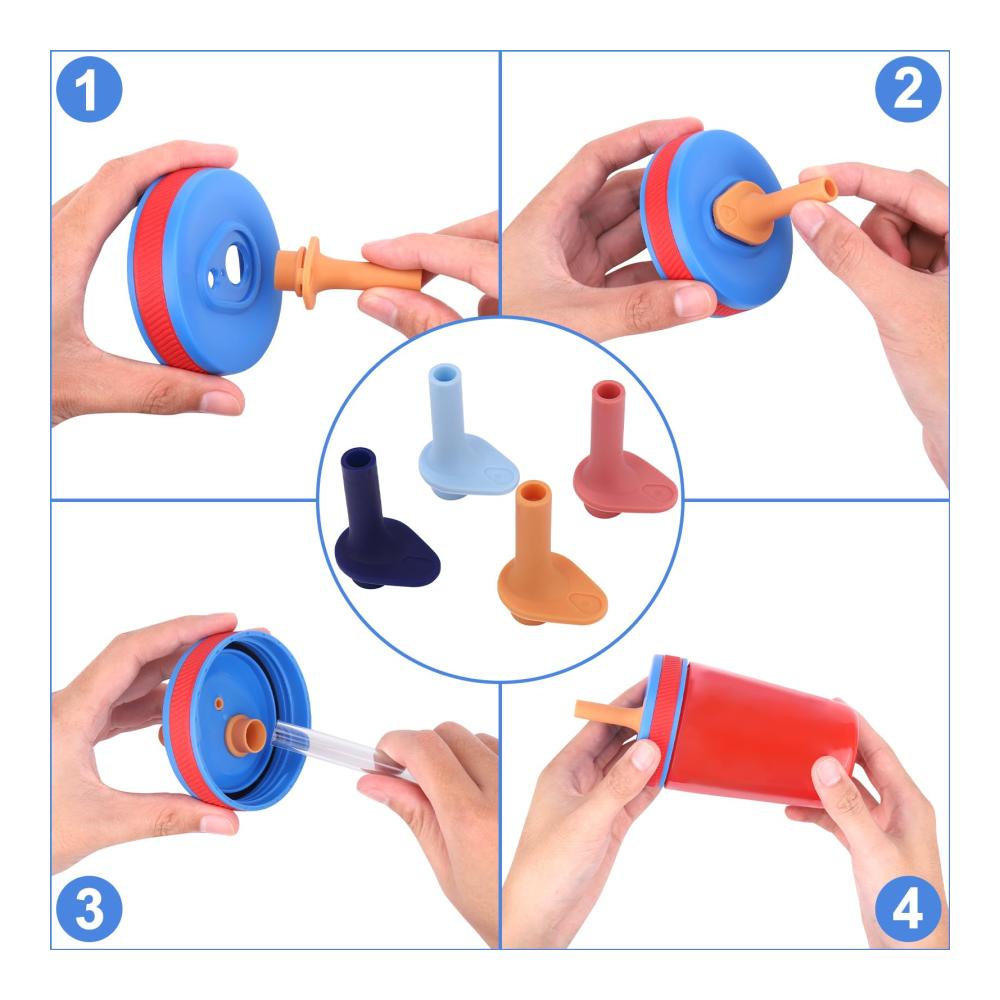 1
2
3
4