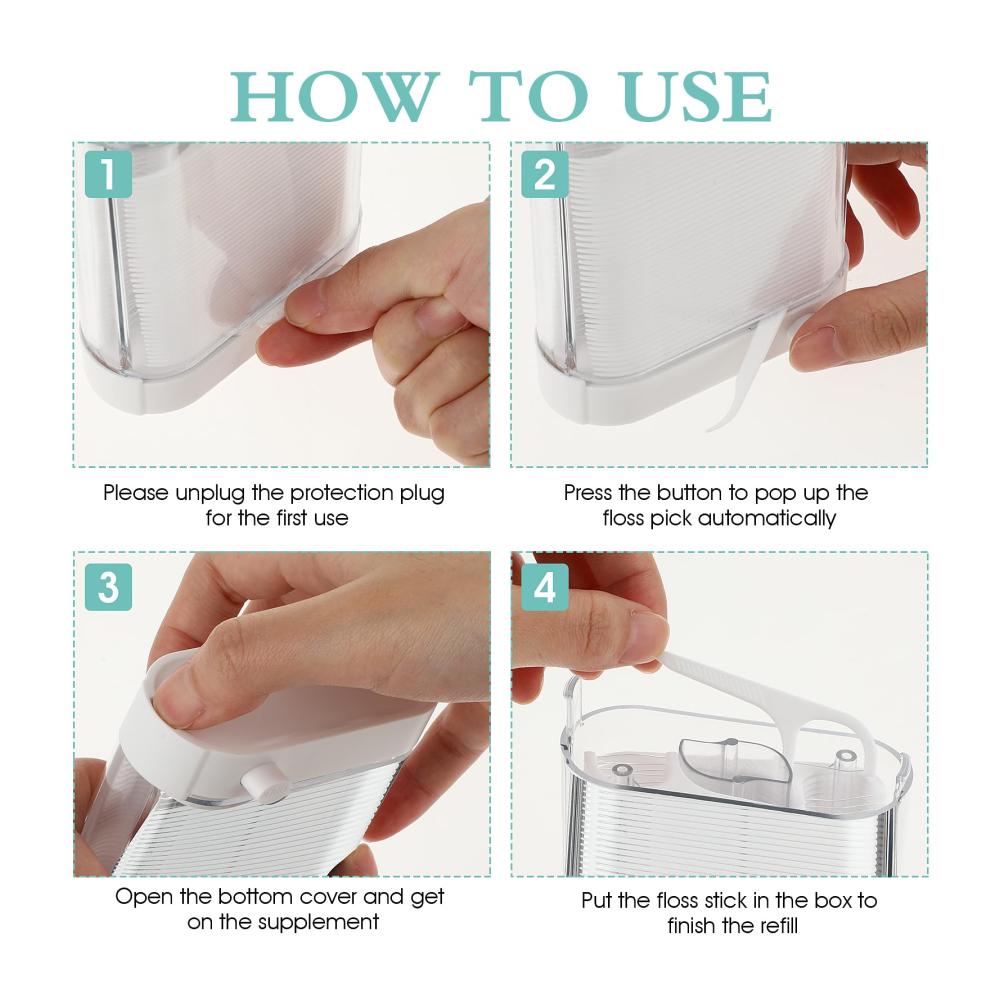 HOW TO USE

1

Please unplug the protection plug for the first use

2

Press the button to pop up the floss pick automatically

3

Open the bottom cover and get on the supplement

4

Put the floss stick in the box to finish the refill